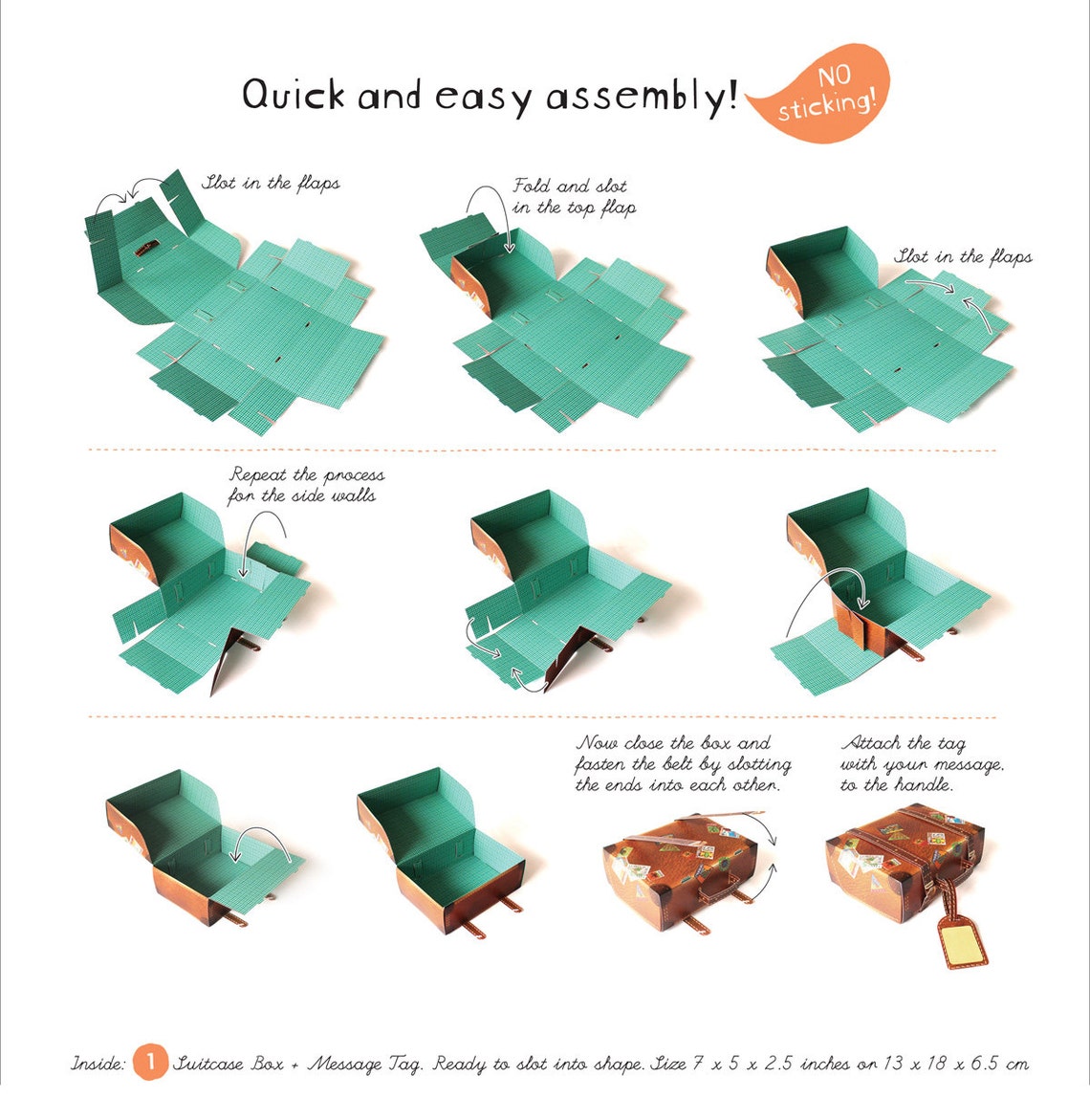 Quick and easy assembly! NO sticking!

Slot in the flaps

Fold and slot in the top flap

Slot in the flaps

Repeat the process for the side walls

Now close the box and fasten the belt by slotting the ends into each other.

Attach the tag with your message, to the handle.

Inside: 1 Suitcase Box + Message Tag. Ready to slot into shape. Size 7 x 5 x 2.5 inches or 13 x 18 x 6.5 cm