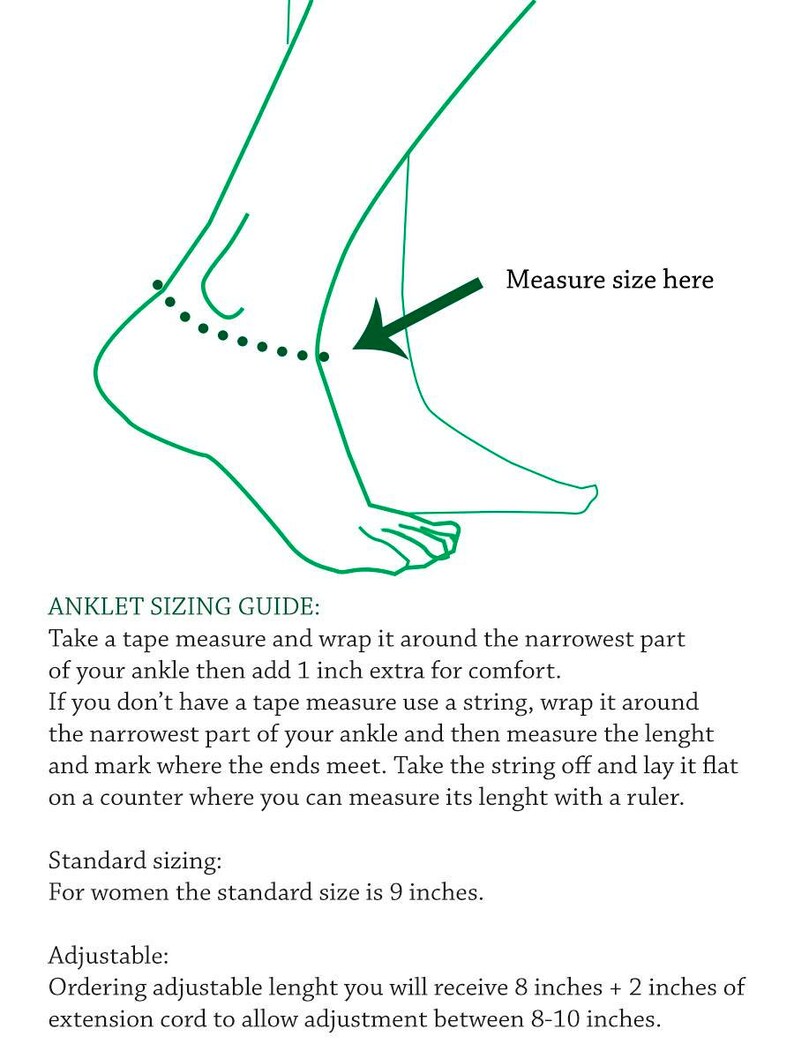 Measure size here

ANKLET SIZING GUIDE:
Take a tape measure and wrap it around the narrowest part of your ankle then add 1 inch extra for comfort.
If you don't have a tape measure use a string, wrap it around the narrowest part of your ankle and then measure the lenght and mark where the ends meet. Take the string off and lay it flat on a counter where you can measure its lenght with a ruler.

Standard sizing:
For women the standard size is 9 inches.

Adjustable:
Ordering adjustable lenght you will receive 8 inches + 2 inches of extension cord to allow adjustment between 8-10 inches.