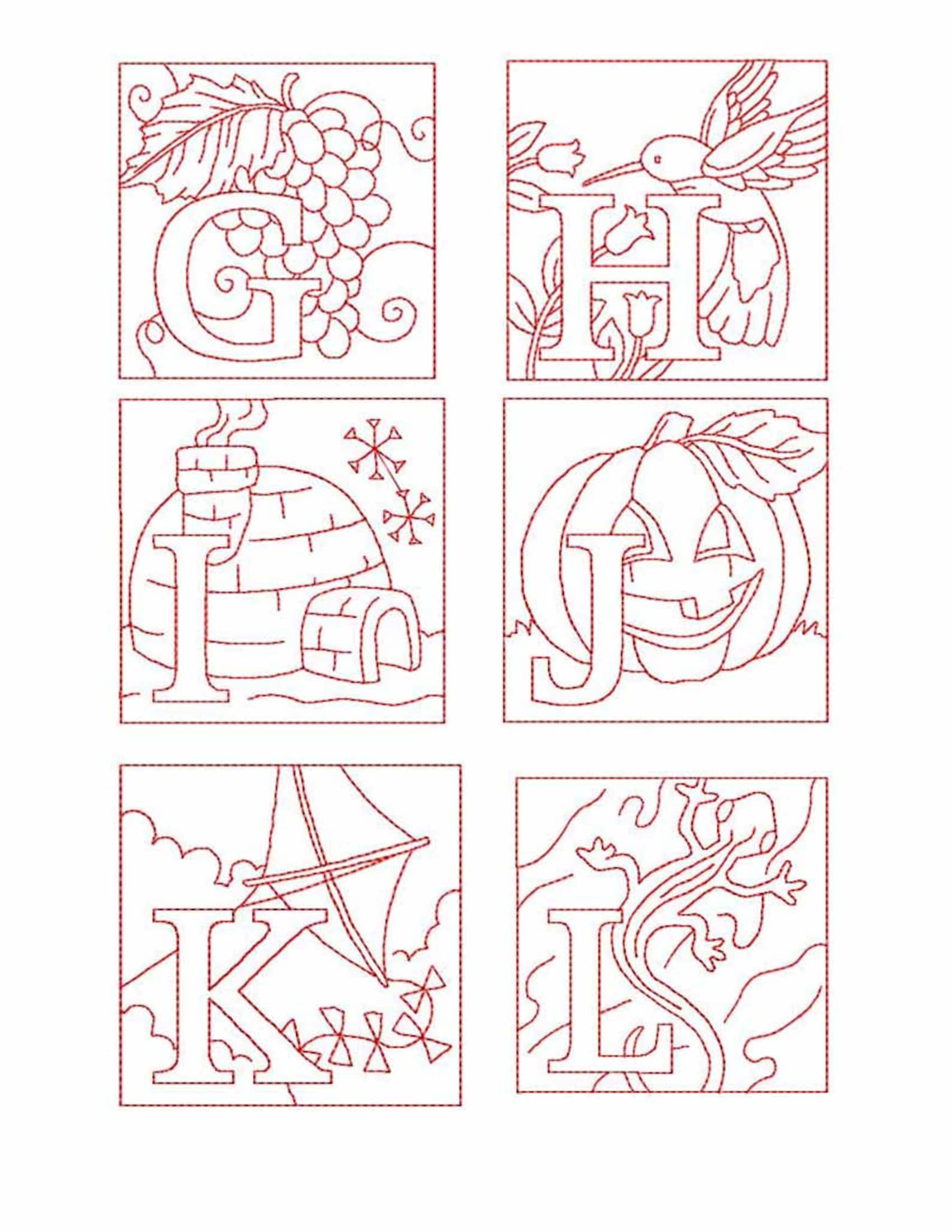 G

H

I

J

K

L