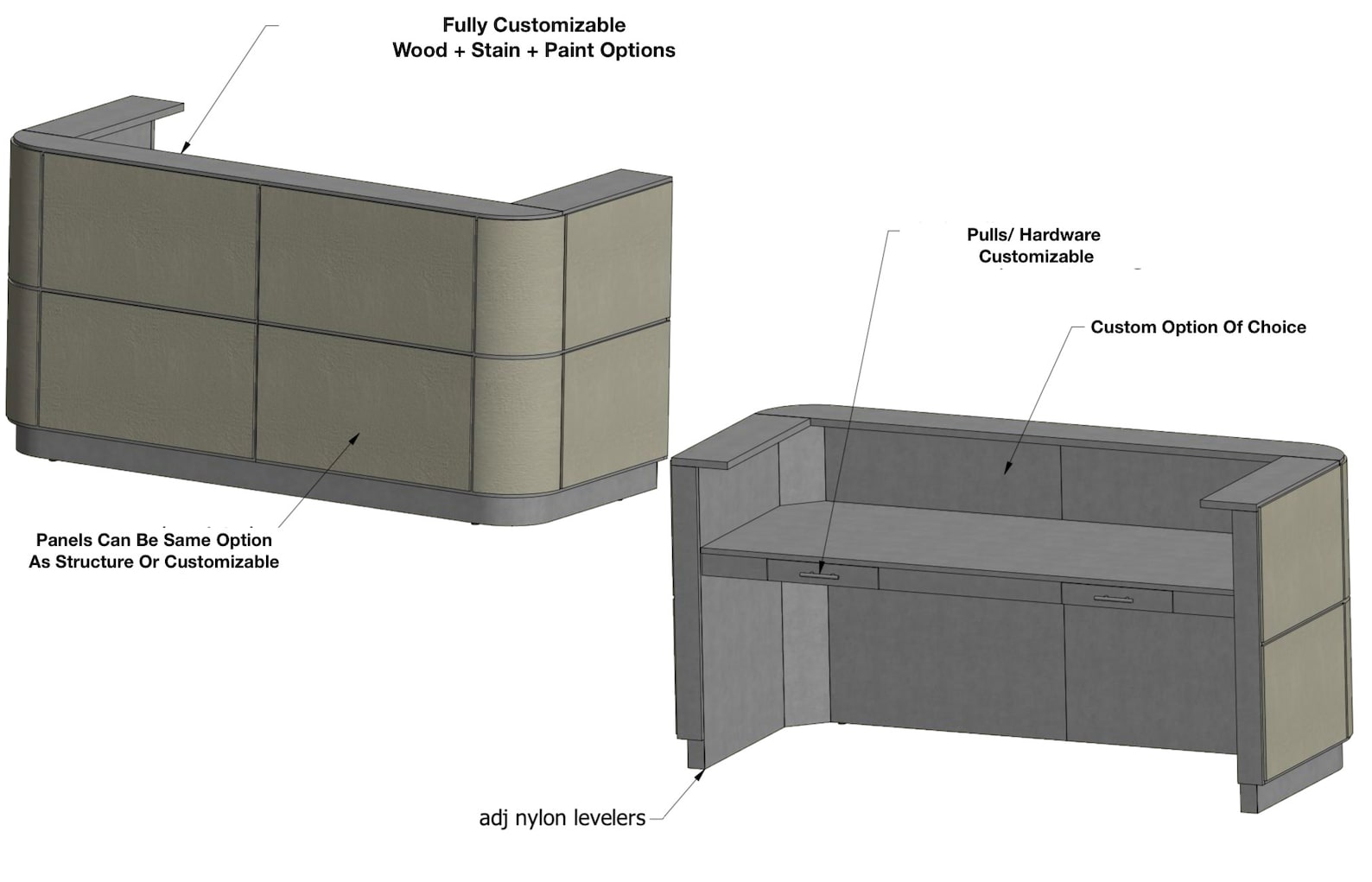 Fully Customizable
Wood + Stain + Paint Options

Pulls/ Hardware
Customizable

Custom Option Of Choice

Panels Can Be Same Option
As Structure Or Customizable

adj nylon levelers