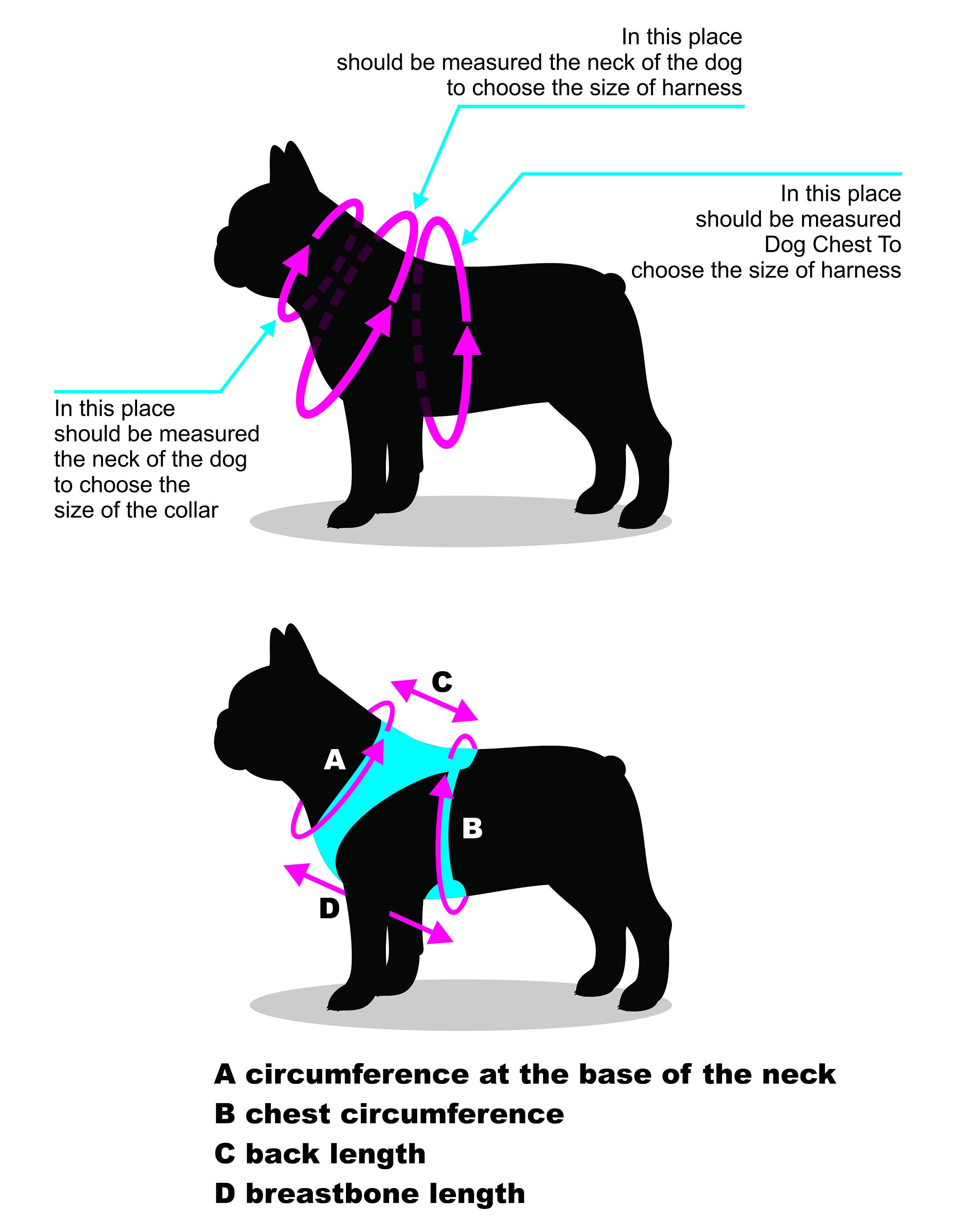 In this place
should be measured the neck of the dog
to choose the size of harness

In this place
should be measured
Dog Chest To
choose the size of harness

In this place
should be measured
the neck of the dog
to choose the
size of the collar

C

A

B

D

A circumference at the base of the neck
B chest circumference
C back length
D breastbone length