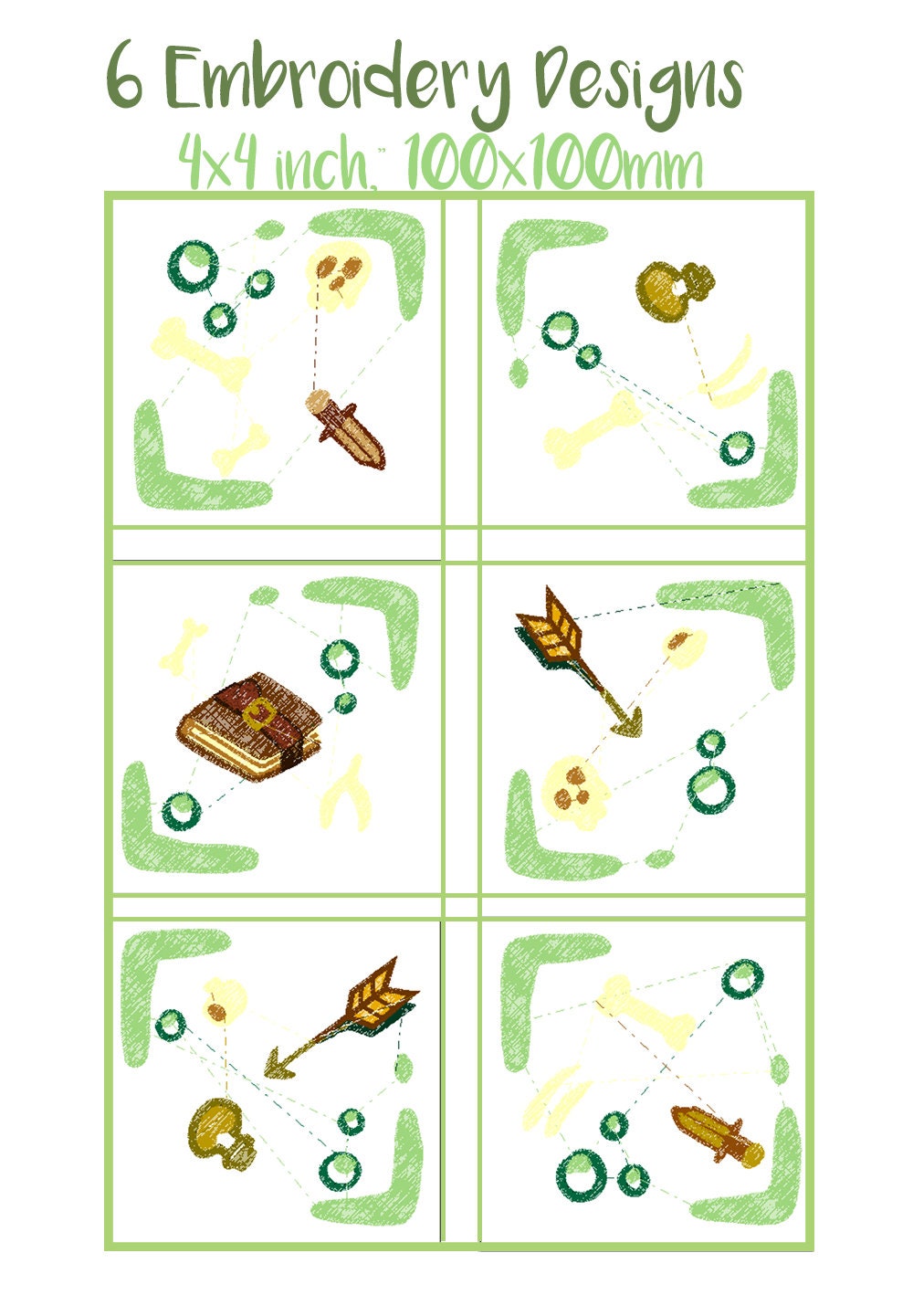 6 Embroidery Designs
4x4 inch," 100x100mm