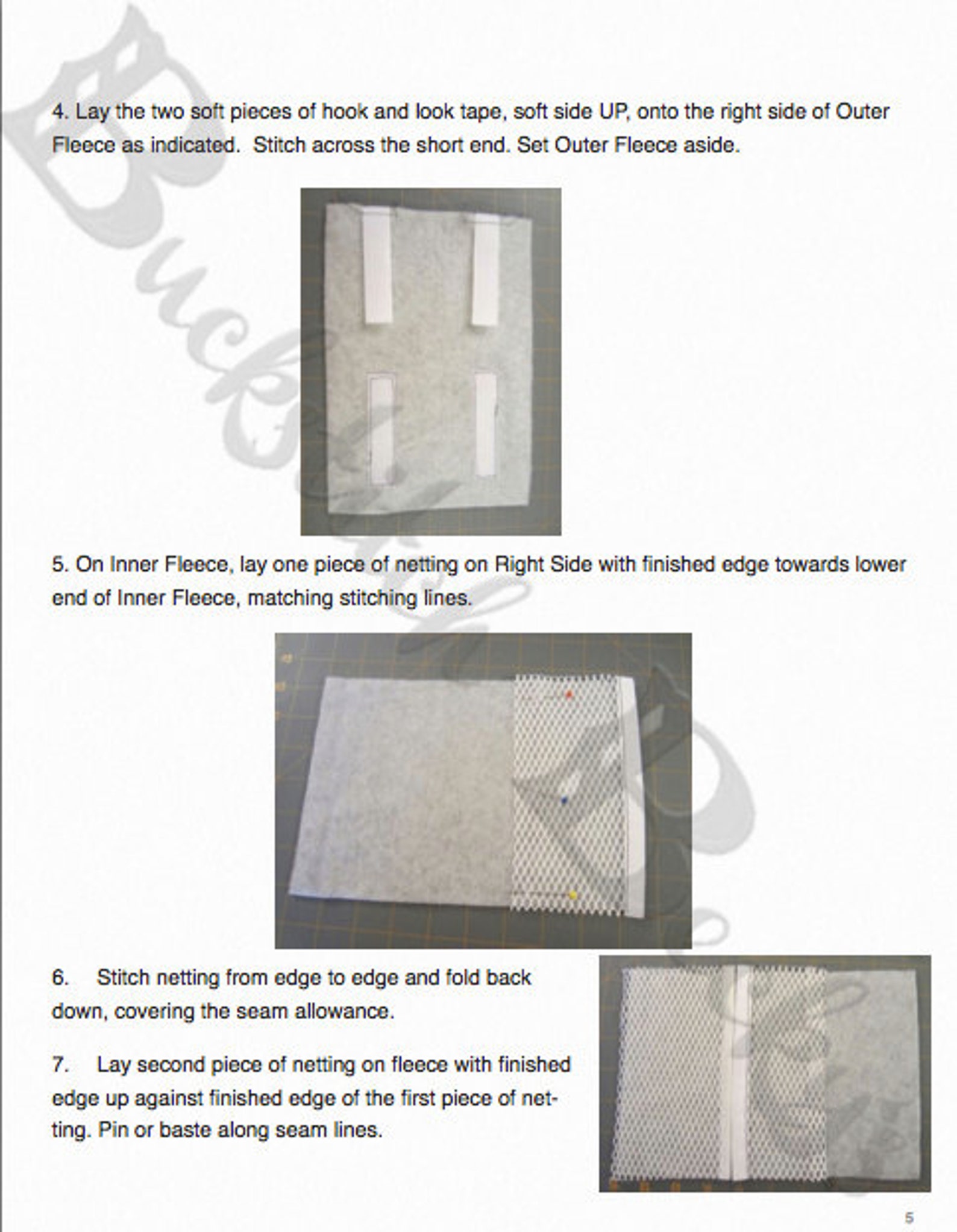 4. Lay the two soft pieces of hook and look tape, soft side UP, onto the right side of Outer Fleece as indicated. Stitch across the short end. Set Outer Fleece aside.

5. On Inner Fleece, lay one piece of netting on Right Side with finished edge towards lower end of Inner Fleece, matching stitching lines.

6. Stitch netting from edge to edge and fold back down, covering the seam allowance.

7. Lay second piece of netting on fleece with finished edge up against finished edge of the first piece of netting. Pin or baste along seam lines.

5