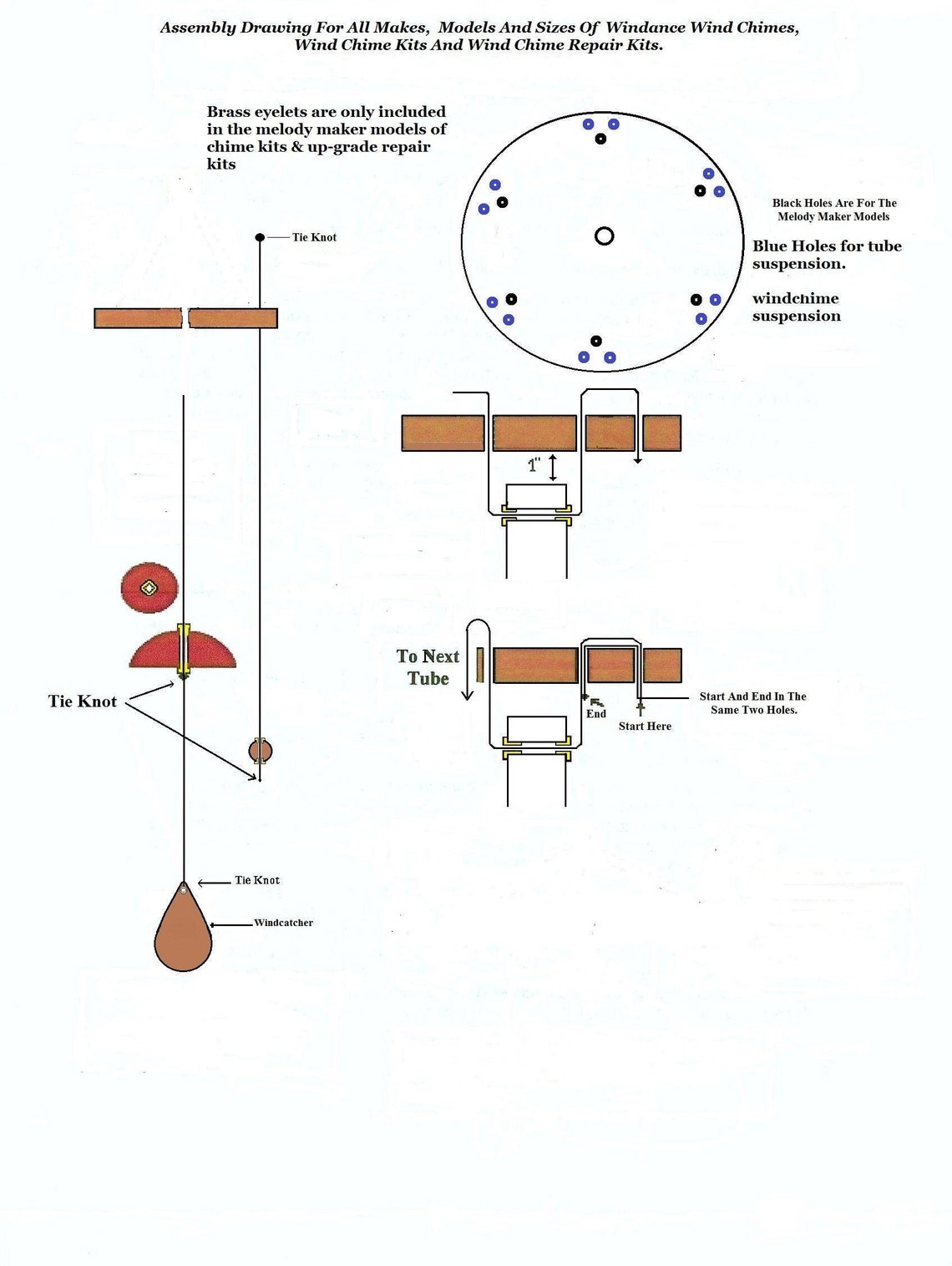 Assembly Drawing For All Makes, Models And Sizes Of Windance Wind Chimes, Wind Chime Kits And Wind Chime Repair Kits.

Brass eyelets are only included in the melody maker models of chime kits & up-grade repair kits

Black Holes Are For The Melody Maker Models

Blue Holes for tube suspension.

windchime suspension

Tie Knot

1"

To Next Tube

End

Start Here

Start And End In The Same Two Holes.

Tie Knot

Tie Knot

Windcatcher