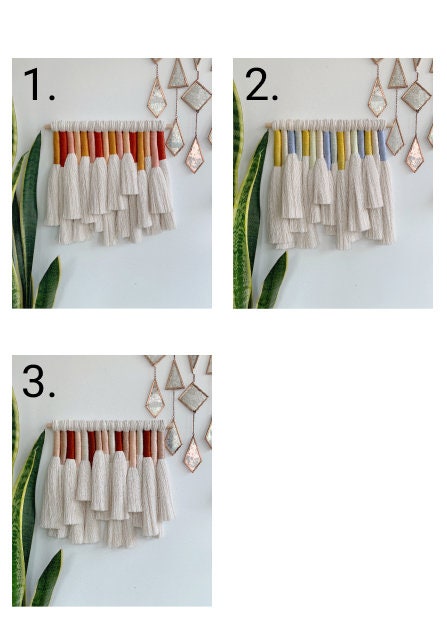 1.

2.

3.