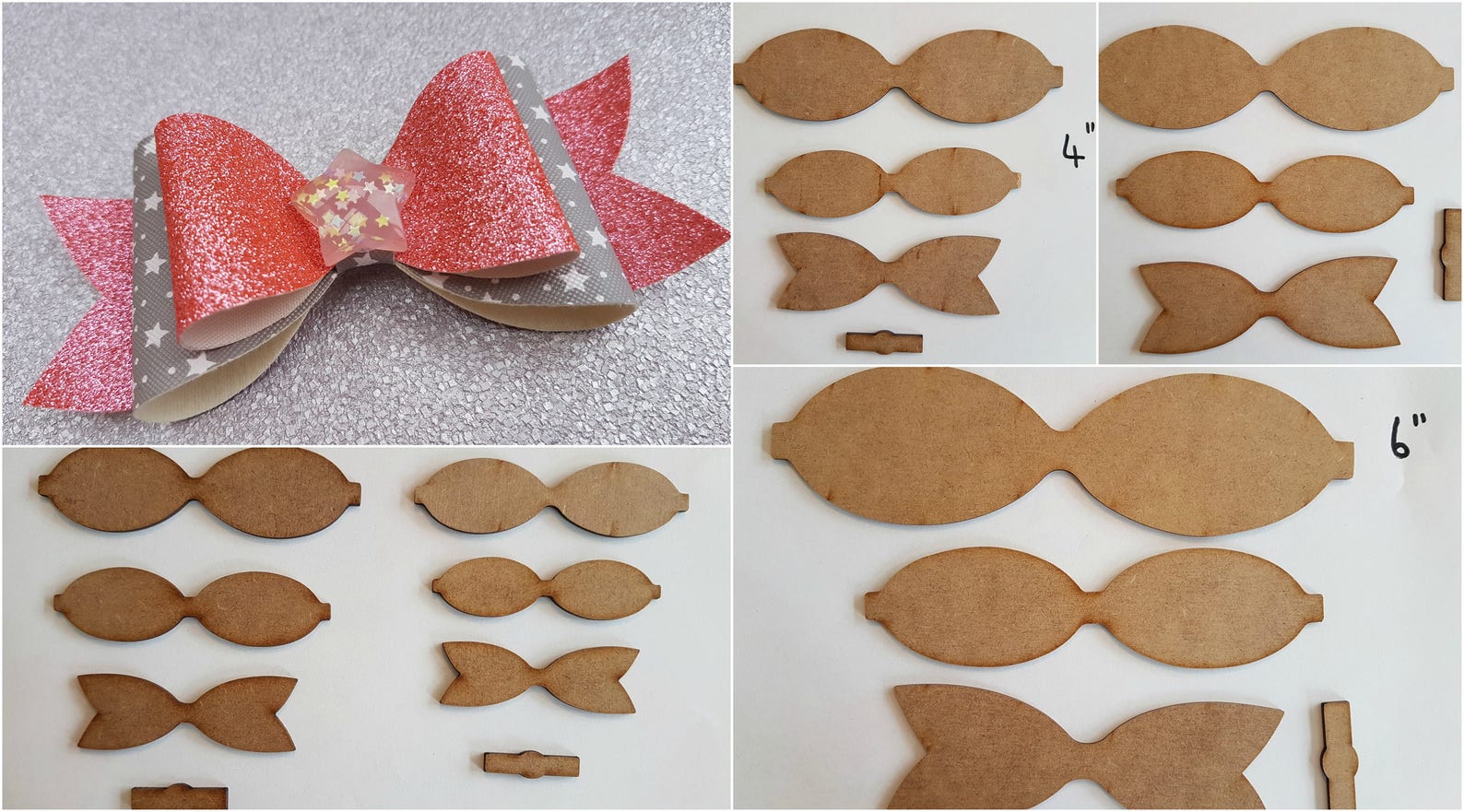 4"

6"