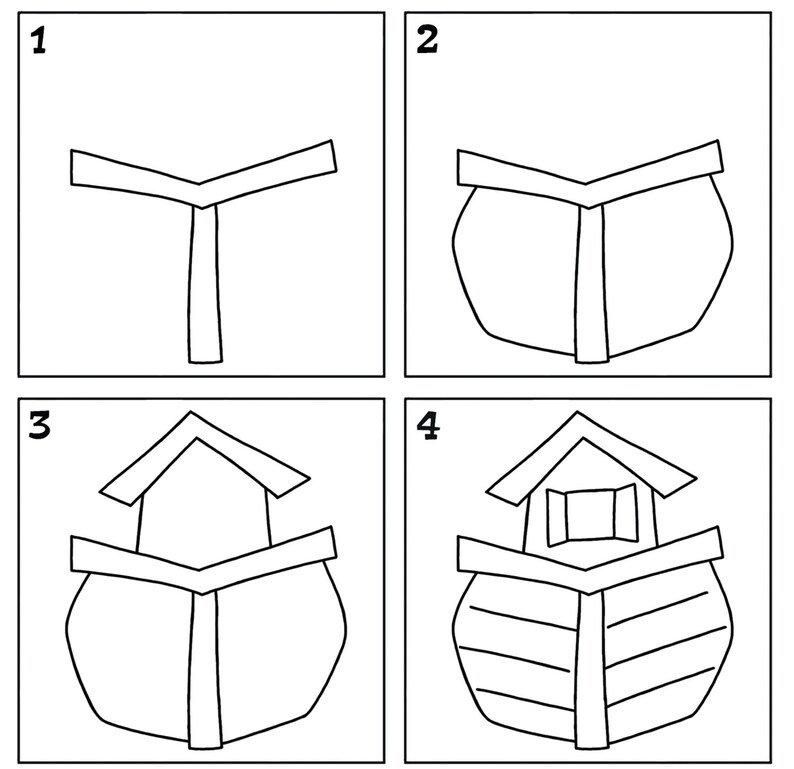 1

2

3

4