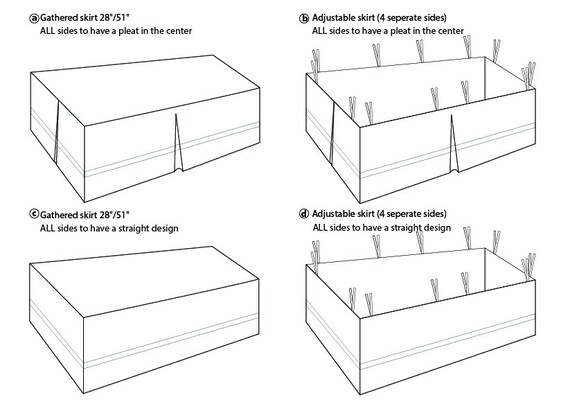 ⓐ Gathered skirt 28"/51"
ALL sides to have a pleat in the center

ⓑ Adjustable skirt (4 seperate sides)
ALL sides to have a pleat in the center

ⓒ Gathered skirt 28"/51"
ALL sides to have a straight design

ⓓ Adjustable skirt (4 seperate sides)
ALL sides to have a straight design