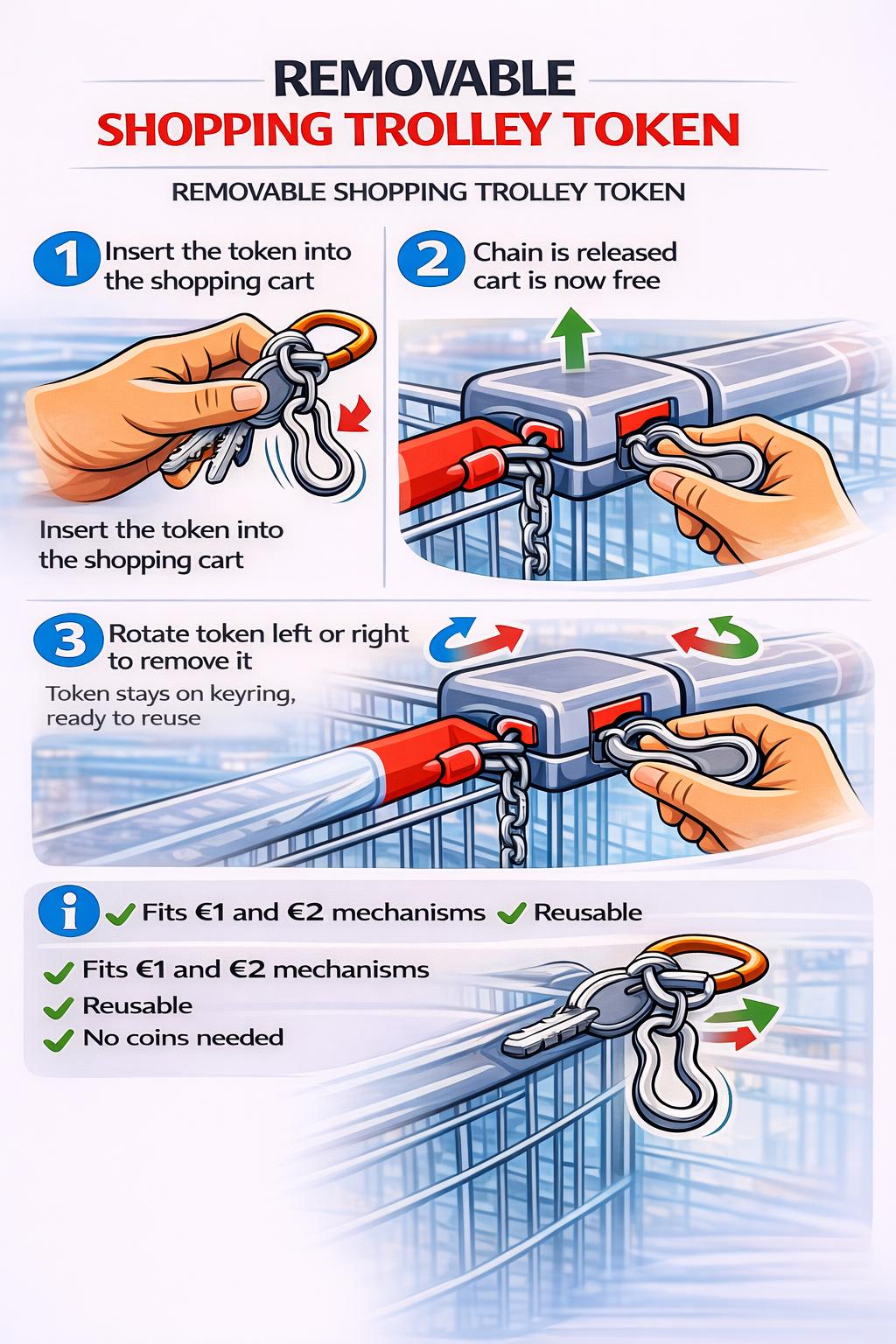 REMOVABLE
SHOPPING TROLLEY TOKEN

REMOVABLE SHOPPING TROLLEY TOKEN

1 Insert the token into the shopping cart

Insert the token into the shopping cart

2 Chain is released cart is now free

3 Rotate token left or right to remove it

Token stays on keyring, ready to reuse

i ✓ Fits €1 and €2 mechanisms ✓ Reusable

✓ Fits €1 and €2 mechanisms
✓ Reusable
✓ No coins needed