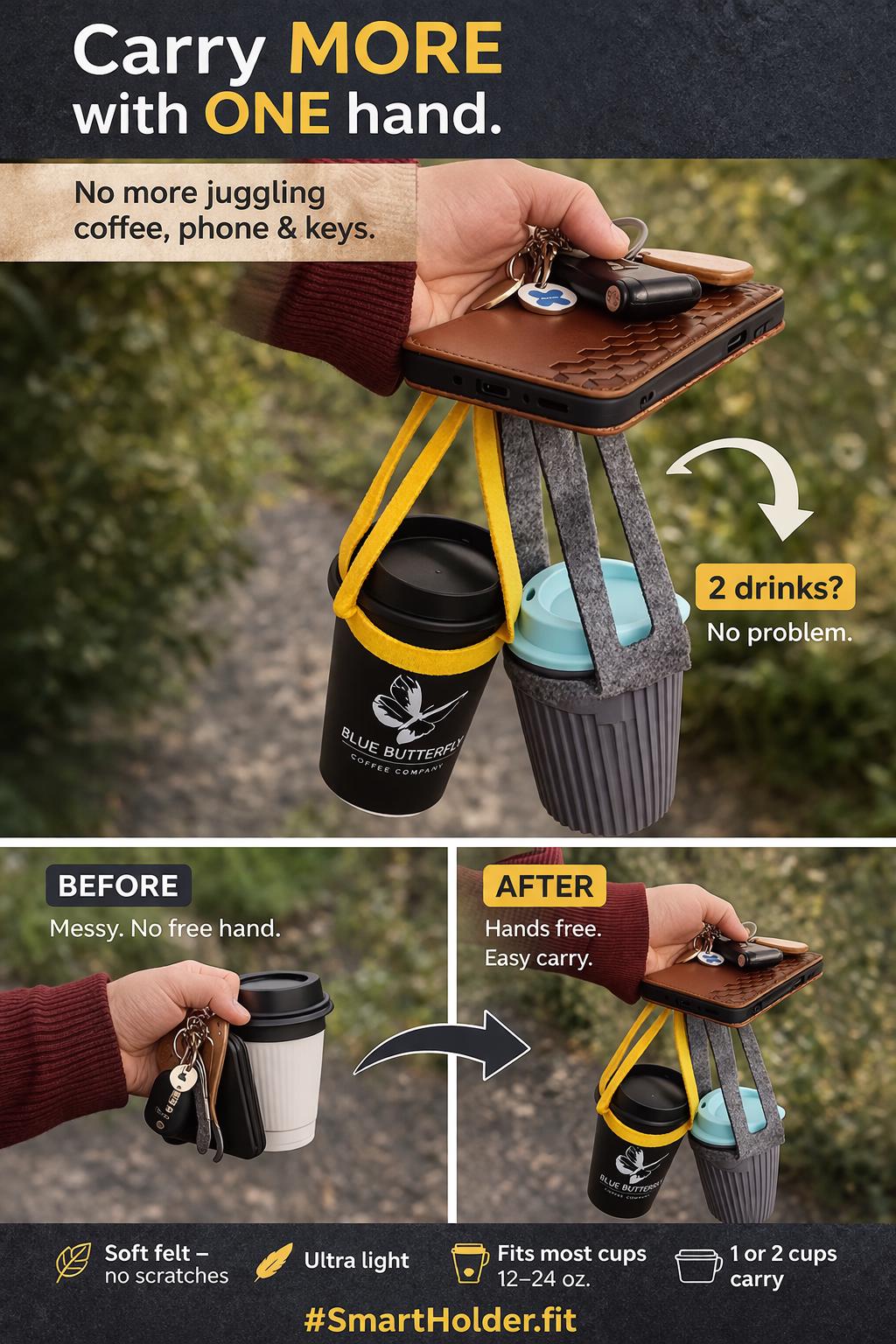 Carry MORE with ONE hand.

No more juggling coffee, phone & keys.

2 drinks?
No problem.

BLUE BUTTERFLY
COFFEE COMPANY

BEFORE
Messy. No free hand.

AFTER
Hands free.
Easy carry.

BLUE BUTTERFLY
COFFEE COMPANY

Soft felt – no scratches

Ultra light

Fits most cups 12–24 oz.

1 or 2 cups carry

#SmartHolder.fit