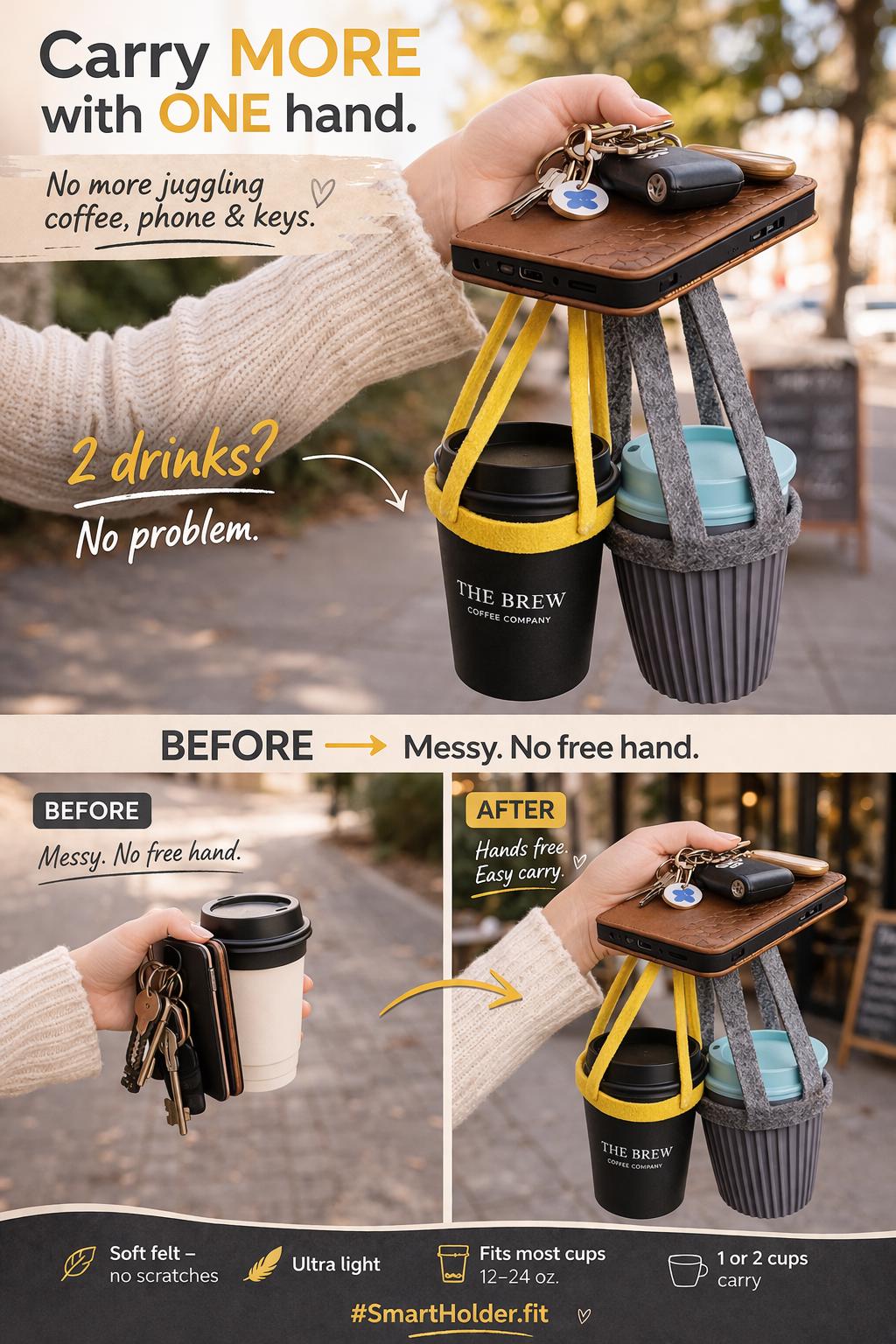 Carry MORE with ONE hand.

No more juggling coffee, phone & keys.

2 drinks? No problem.

THE BREW
COFFEE COMPANY

BEFORE → Messy. No free hand.

BEFORE
Messy. No free hand.

AFTER
Hands free. Easy carry.

THE BREW
COFFEE COMPANY

Soft felt – no scratches

Ultra light

Fits most cups 12–24 oz.

1 or 2 cups carry

#SmartHolder.fit