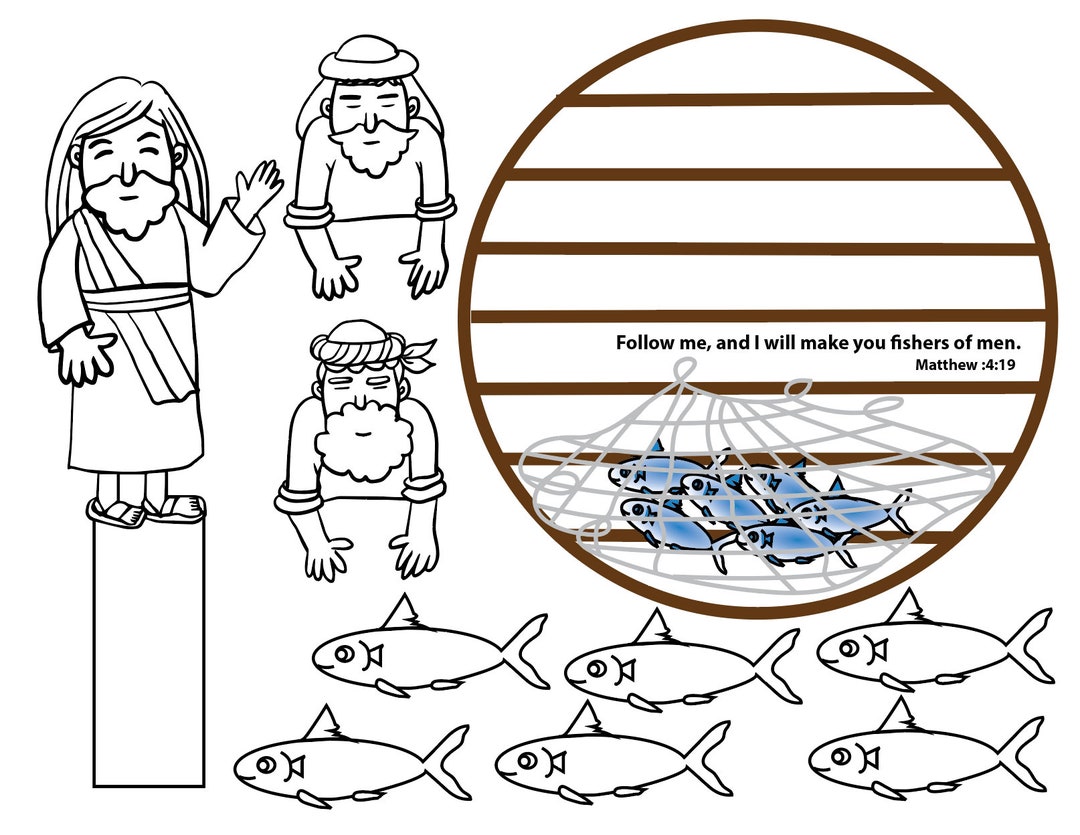 Follow me, and I will make you fishers of men.
Matthew :4:19