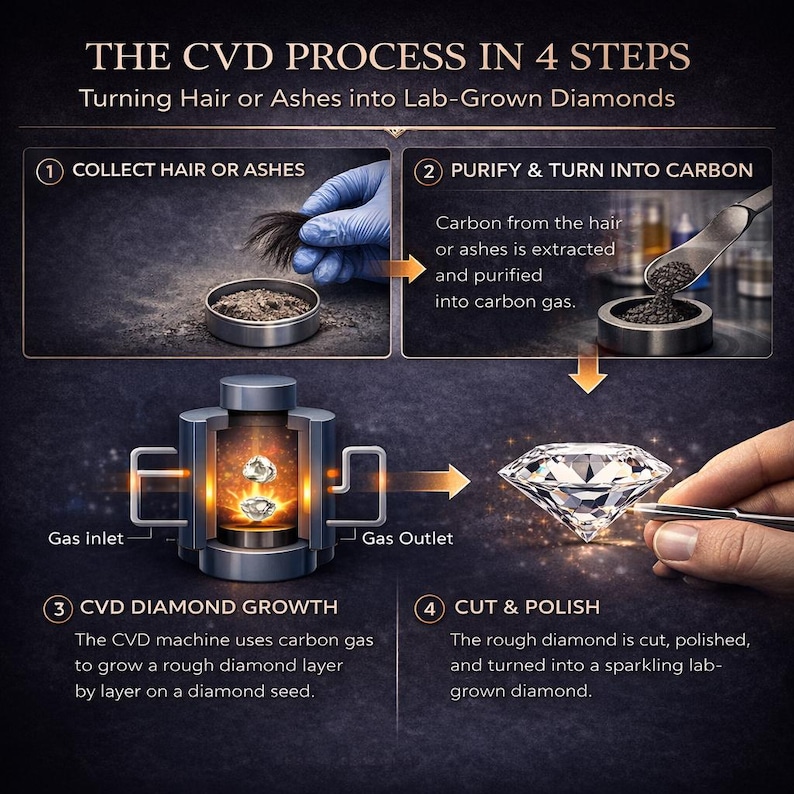 THE CVD PROCESS IN 4 STEPS

Turning Hair or Ashes into Lab-Grown Diamonds

1 COLLECT HAIR OR ASHES

2 PURIFY & TURN INTO CARBON

Carbon from the hair or ashes is extracted and purified into carbon gas.

Gas inlet

Gas Outlet

3 CVD DIAMOND GROWTH

The CVD machine uses carbon gas to grow a rough diamond layer by layer on a diamond seed.

4 CUT & POLISH

The rough diamond is cut, polished, and turned into a sparkling lab-grown diamond.