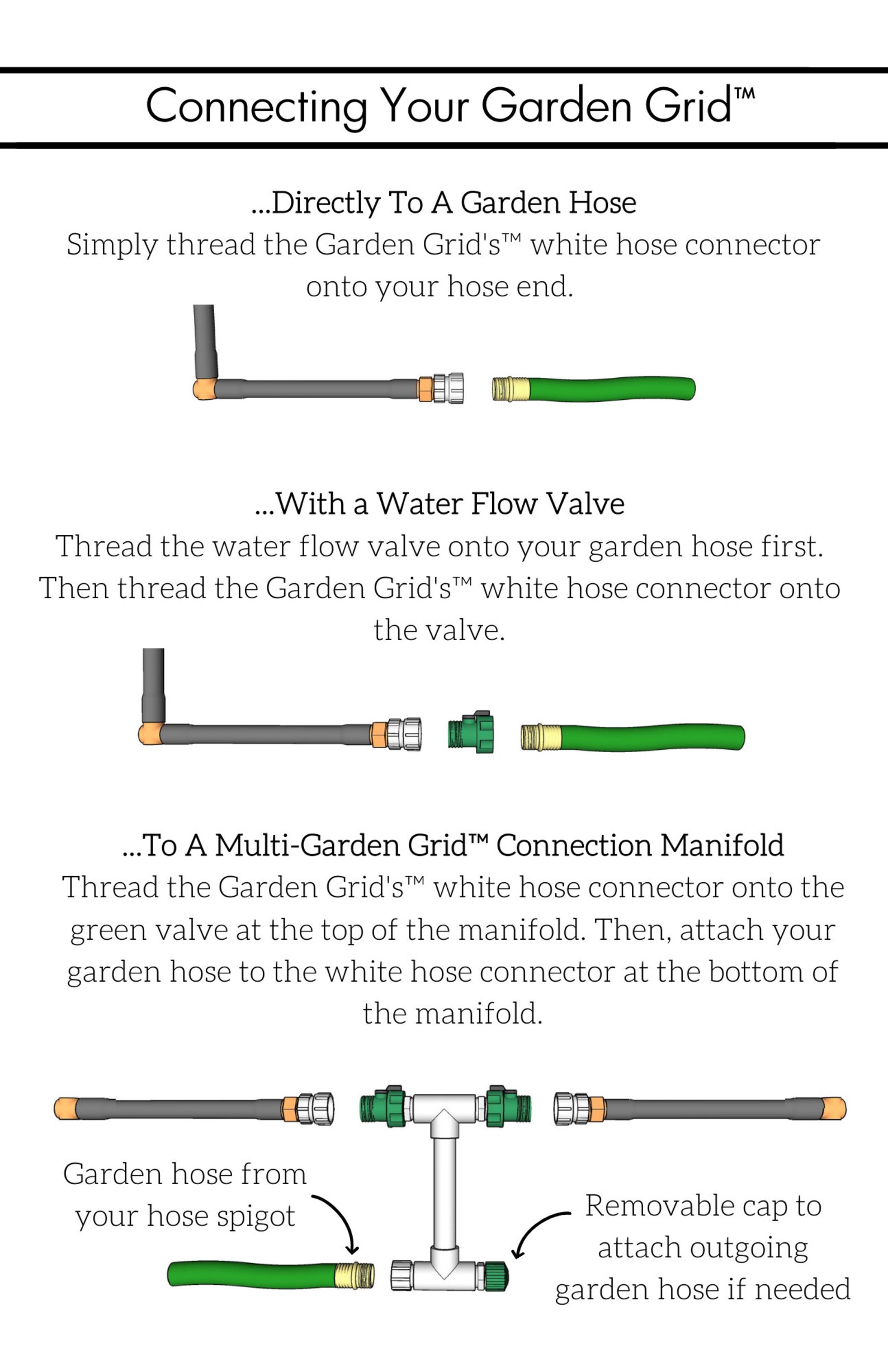 Connecting Your Garden Grid™

...Directly To A Garden Hose
Simply thread the Garden Grid's™ white hose connector onto your hose end.

...With a Water Flow Valve
Thread the water flow valve onto your garden hose first. Then thread the Garden Grid's™ white hose connector onto the valve.

...To A Multi-Garden Grid™ Connection Manifold
Thread the Garden Grid's™ white hose connector onto the green valve at the top of the manifold. Then, attach your garden hose to the white hose connector at the bottom of the manifold.

Garden hose from your hose spigot

Removable cap to attach outgoing garden hose if needed