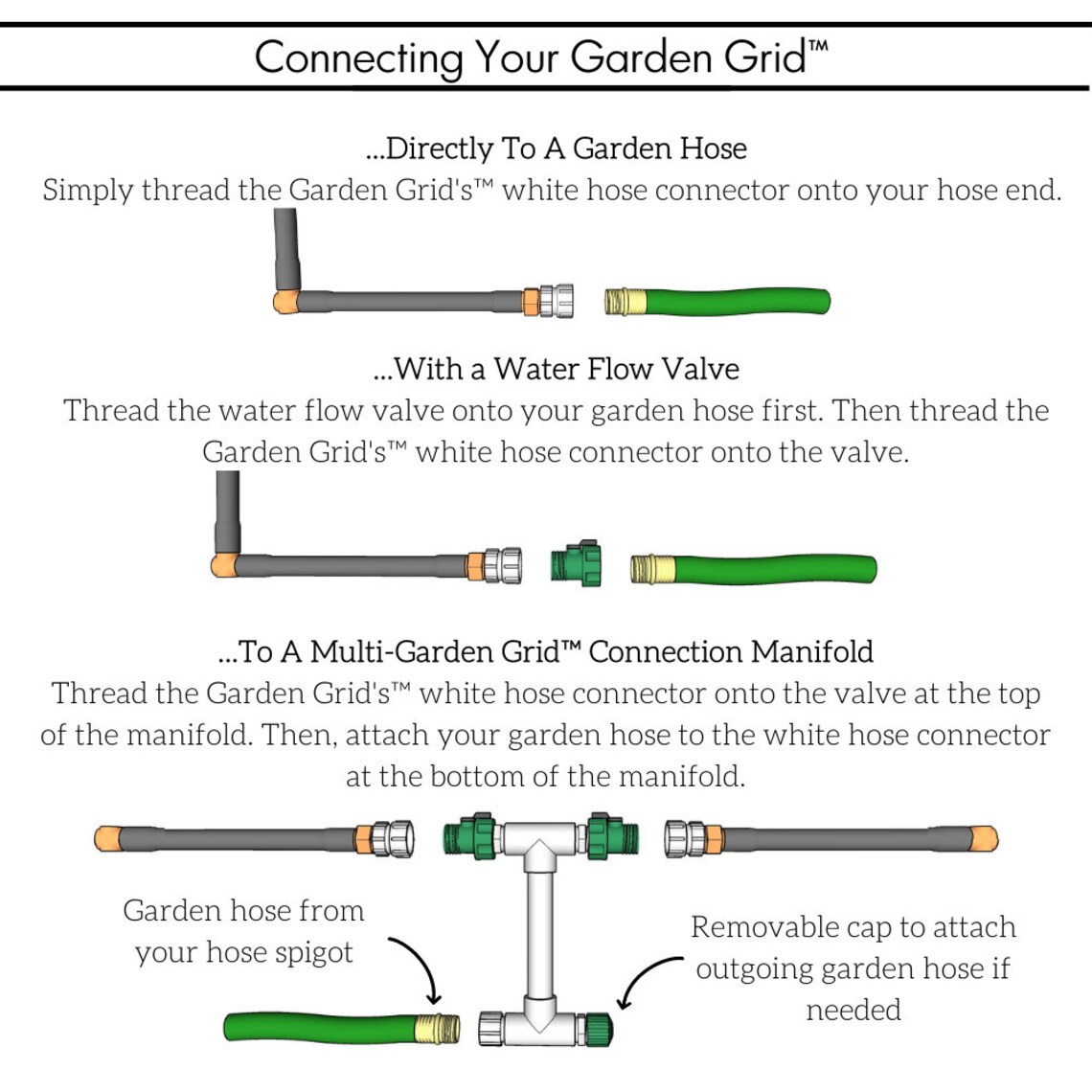 Connecting Your Garden Grid™

...Directly To A Garden Hose
Simply thread the Garden Grid's™ white hose connector onto your hose end.

...With a Water Flow Valve
Thread the water flow valve onto your garden hose first. Then thread the Garden Grid's™ white hose connector onto the valve.

...To A Multi-Garden Grid™ Connection Manifold
Thread the Garden Grid's™ white hose connector onto the valve at the top of the manifold. Then, attach your garden hose to the white hose connector at the bottom of the manifold.

Garden hose from your hose spigot

Removable cap to attach outgoing garden hose if needed