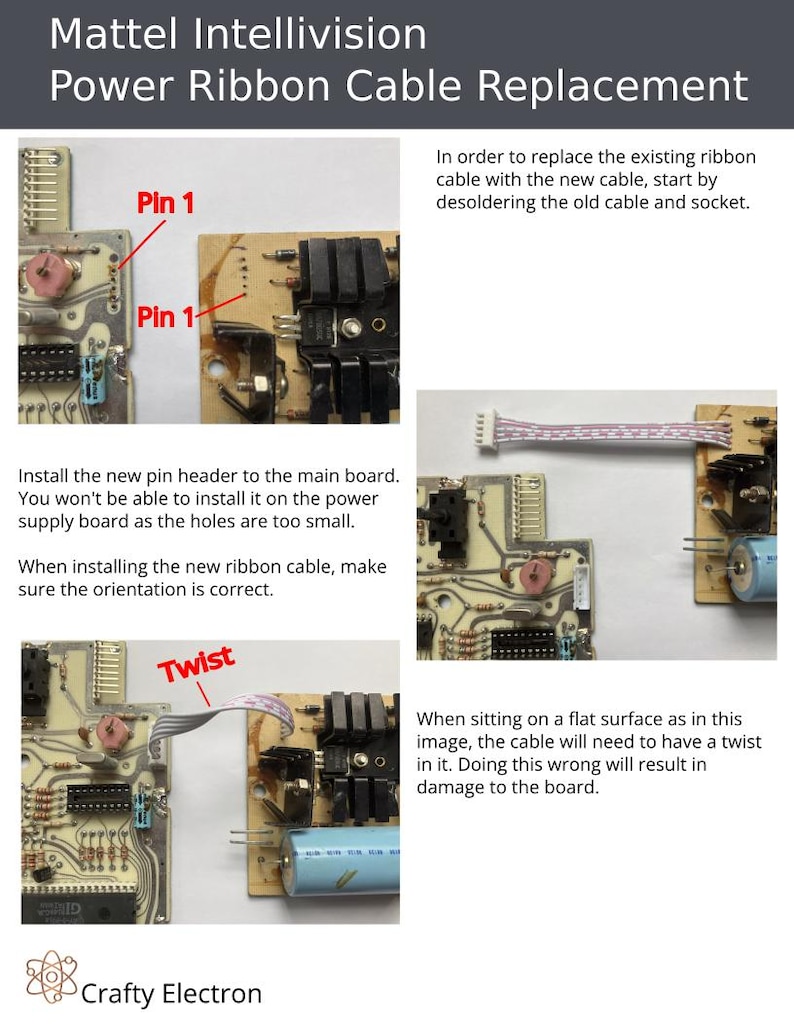 Mattel Intellivision
Power Ribbon Cable Replacement

Pin 1

Pin 1

In order to replace the existing ribbon cable with the new cable, start by desoldering the old cable and socket.

Install the new pin header to the main board. You won't be able to install it on the power supply board as the holes are too small.

When installing the new ribbon cable, make sure the orientation is correct.

Twist

When sitting on a flat surface as in this image, the cable will need to have a twist in it. Doing this wrong will result in damage to the board.

Crafty Electron