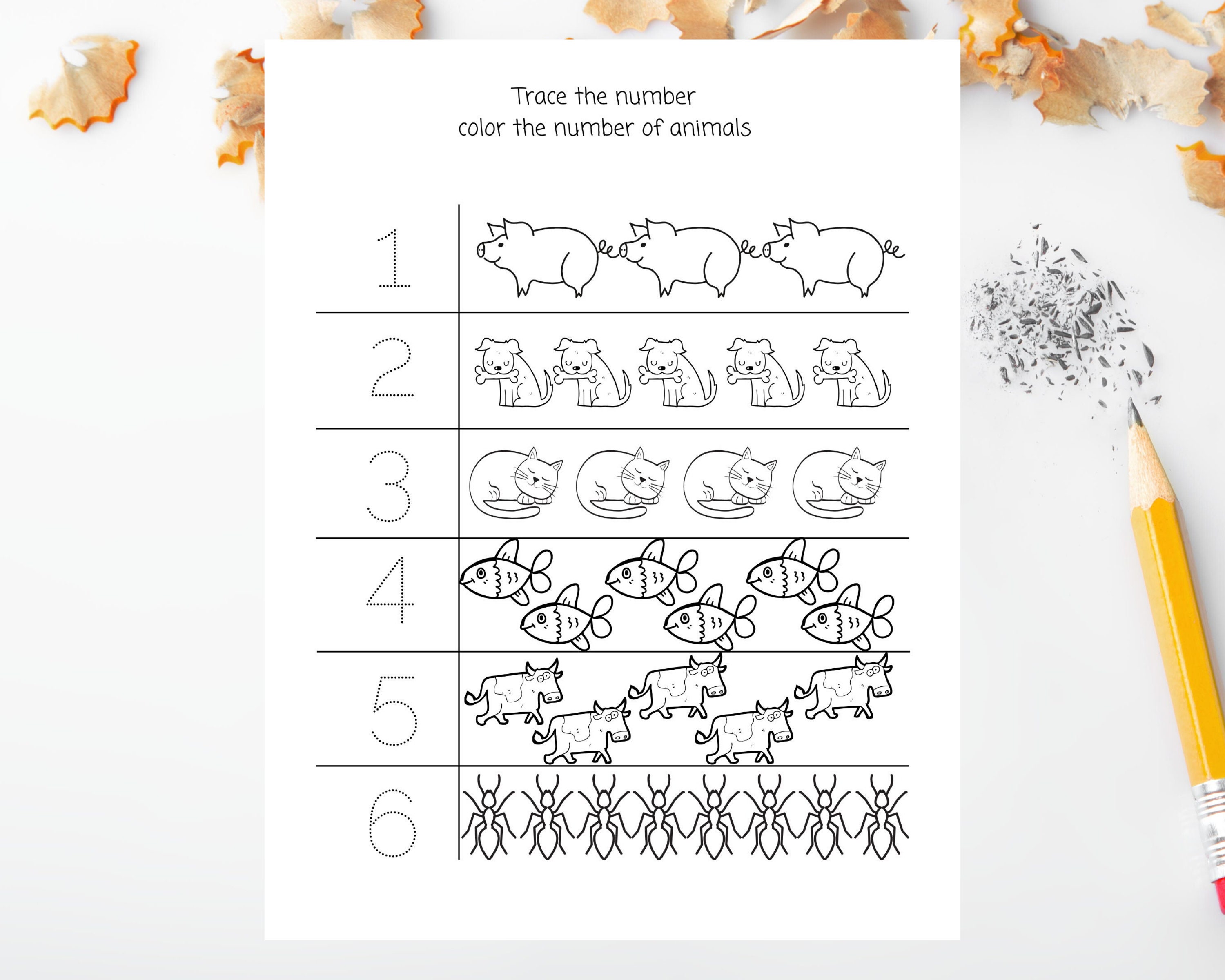 Trace the number
color the number of animals

1

2

3

4

5

6