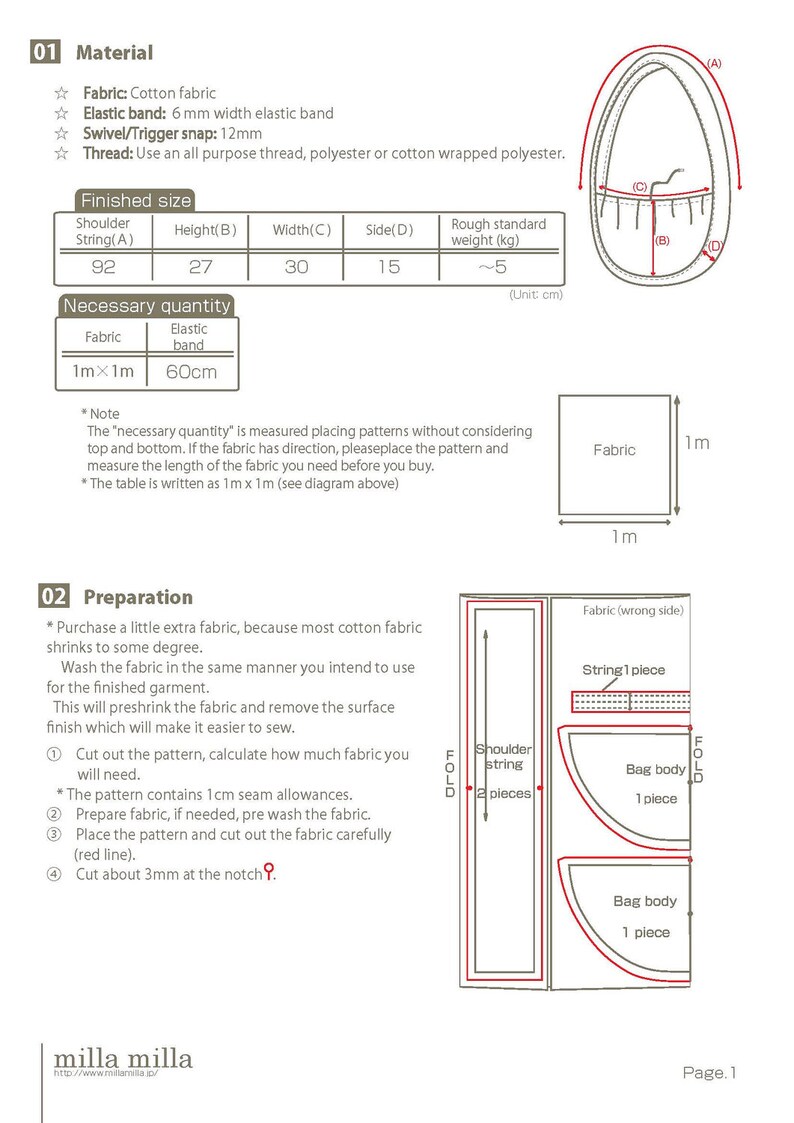 01 Material

☆ Fabric: Cotton fabric
☆ Elastic band: 6 mm width elastic band
☆ Swivel/Trigger snap: 12mm
☆ Thread: Use an all purpose thread, polyester or cotton wrapped polyester.

(A)
(C)
(B)
(D)

Finished size

| Shoulder String(A) | Height(B) | Width(C) | Side(D) | Rough standard weight (kg) |
|---|---|---|---|---|
| 92 | 27 | 30 | 15 | ~5 |

(Unit: cm)

Necessary quantity

| Fabric | Elastic band |
|---|---|
| 1m×1m | 60cm |

* Note
The "necessary quantity" is measured placing patterns without considering top and bottom. If the fabric has direction, pleaseplace the pattern and measure the length of the fabric you need before you buy.
* The table is written as 1m x 1m (see diagram above)

Fabric
1m
1m

02 Preparation

* Purchase a little extra fabric, because most cotton fabric shrinks to some degree.
Wash the fabric in the same manner you intend to use for the finished garment.
This will preshrink the fabric and remove the surface finish which will make it easier to sew.

① Cut out the pattern, calculate how much fabric you will need.
* The pattern contains 1cm seam allowances.
② Prepare fabric, if needed, pre wash the fabric.
③ Place the pattern and cut out the fabric carefully (red line).
④ Cut about 3mm at the notch.

Fabric (wrong side)
String 1 piece
FOLD
Shoulder string
2 pieces
FOLD
Bag body
1 piece
Bag body
1 piece

milla milla
http://www.millamilla.jp/

Page.1