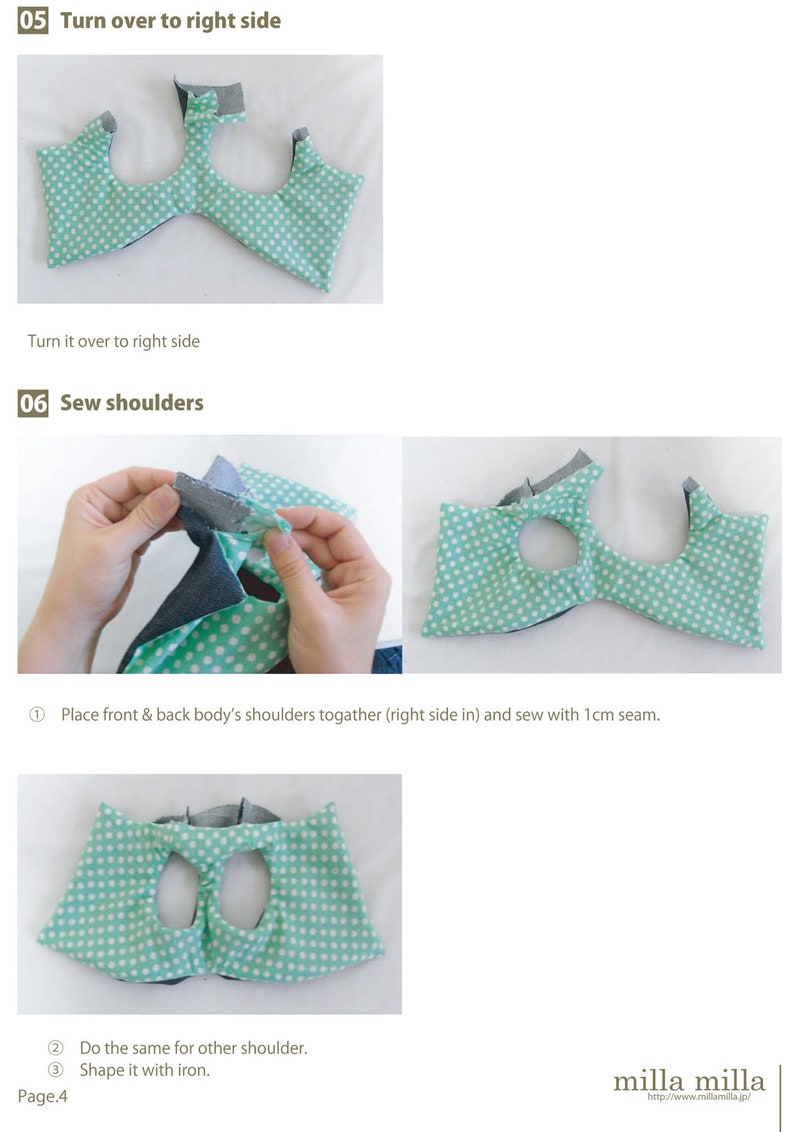 05 Turn over to right side

Turn it over to right side

06 Sew shoulders

① Place front & back body's shoulders togather (right side in) and sew with 1cm seam.

② Do the same for other shoulder.
③ Shape it with iron.

Page.4

milla milla
http://www.millamilla.jp/