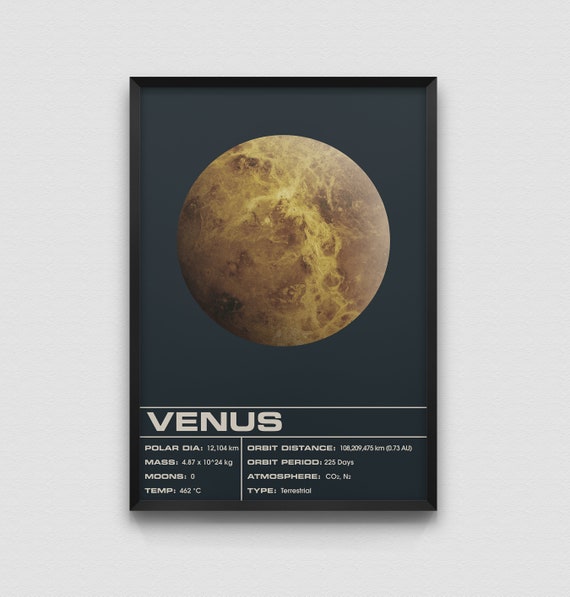 VENUS

POLAR DIA: 12,104 km
MASS: 4.87 x 10^24 kg
MOONS: 0
TEMP: 462 °C

ORBIT DISTANCE: 108,209,475 km (0.73 AU)
ORBIT PERIOD: 225 Days
ATMOSPHERE: $CO_2$, $N_2$
TYPE: Terrestrial