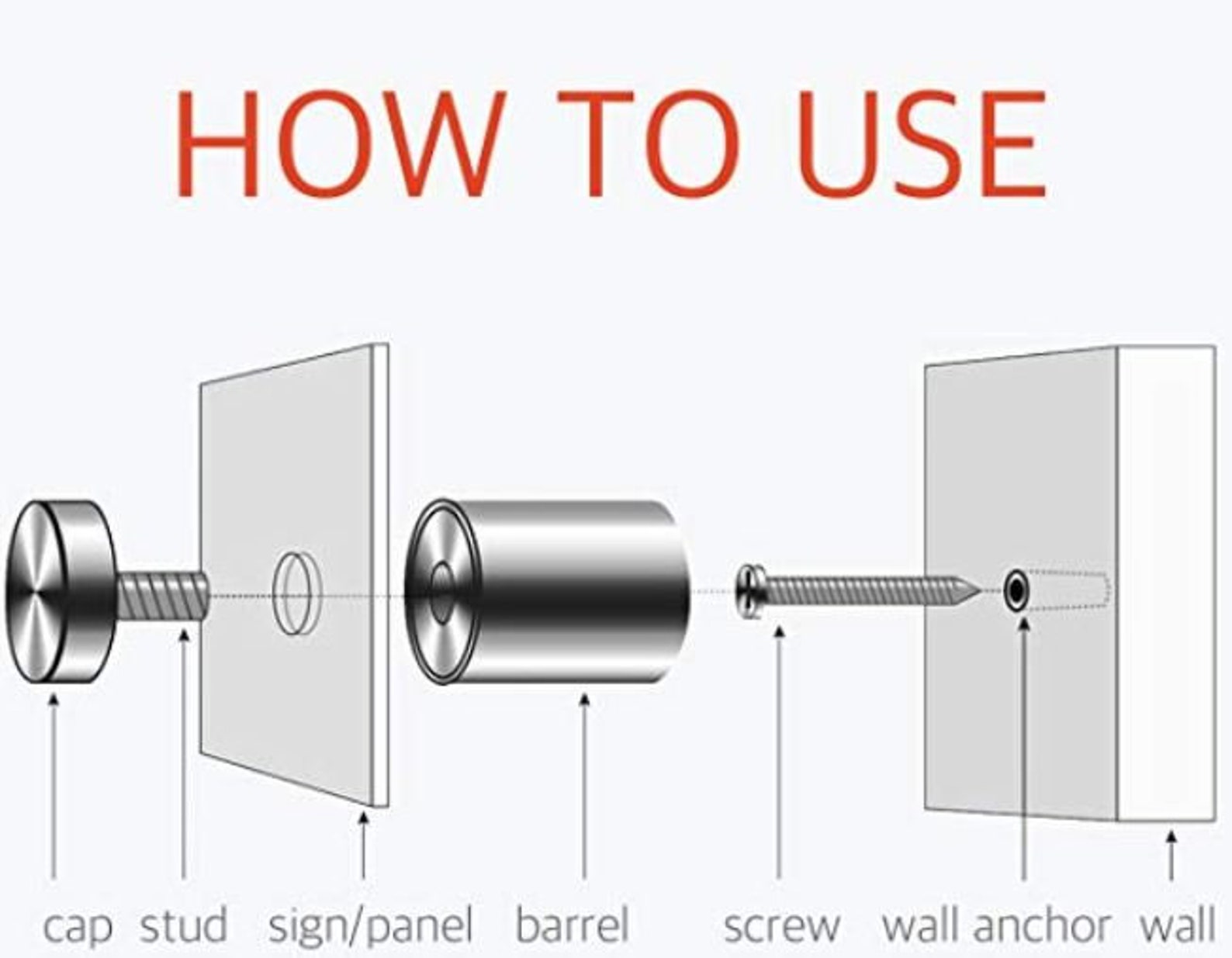 HOW TO USE

cap stud sign/panel barrel screw wall anchor wall