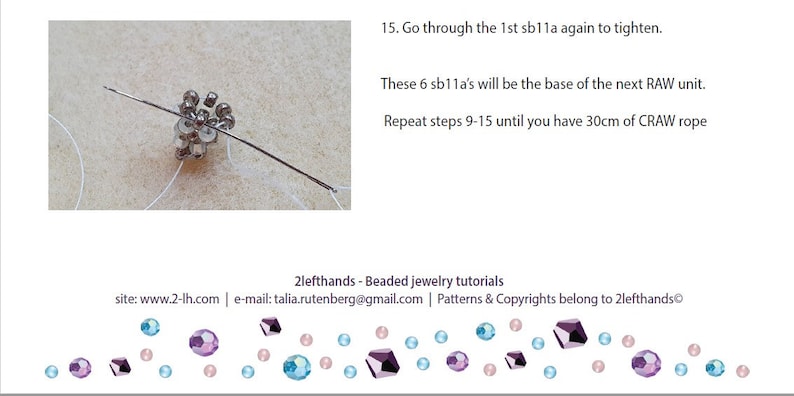 15. Go through the 1st sb11a again to tighten.

These 6 sb11a's will be the base of the next RAW unit.

Repeat steps 9-15 until you have 30cm of CRAW rope

2lefthands - Beaded jewelry tutorials
site: www.2-lh.com | e-mail: talia.rutenberg@gmail.com | Patterns & Copyrights belong to 2lefthands©