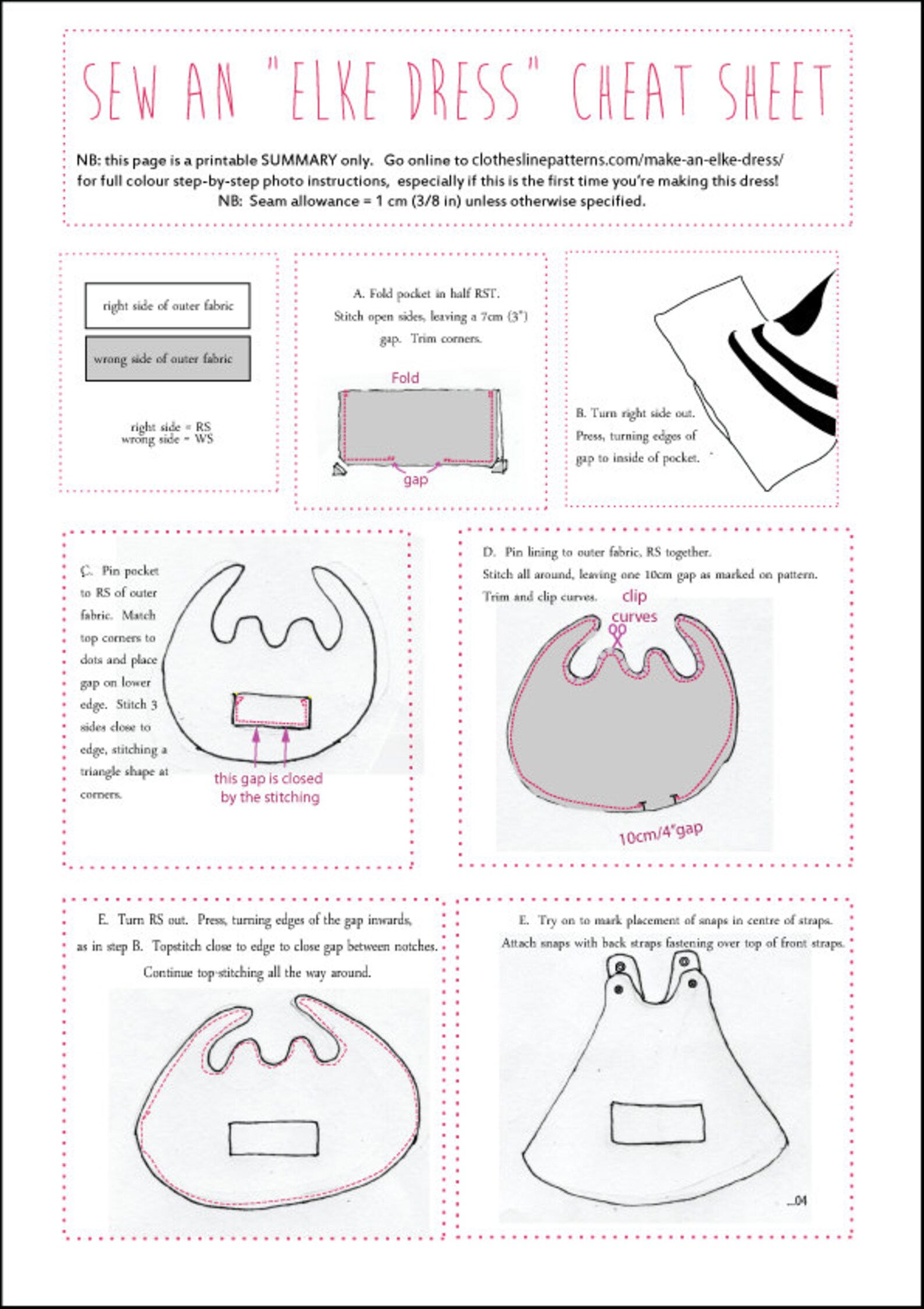 SEW AN "ELKE DRESS" CHEAT SHEET

NB: this page is a printable SUMMARY only. Go online to clotheslinepatterns.com/make-an-elke-dress/ for full colour step-by-step photo instructions, especially if this is the first time you're making this dress!
NB: Seam allowance = 1 cm (3/8 in) unless otherwise specified.

right side of outer fabric

wrong side of outer fabric

right side = RS
wrong side = WS

A. Fold pocket in half RST. Stitch open sides, leaving a 7cm (3") gap. Trim corners.

Fold

gap

B. Turn right side out. Press, turning edges of gap to inside of pocket.

C. Pin pocket to RS of outer fabric. Match top corners to dots and place gap on lower edge. Stitch 3 sides close to edge, stitching a triangle shape at corners.

this gap is closed by the stitching

D. Pin lining to outer fabric, RS together. Stitch all around, leaving one 10cm gap as marked on pattern. Trim and clip curves.

clip curves

10cm/4"gap

E. Turn RS out. Press, turning edges of the gap inwards, as in step B. Topstitch close to edge to close gap between notches. Continue top-stitching all the way around.

E. Try on to mark placement of snaps in centre of straps. Attach snaps with back straps fastening over top of front straps.

...04