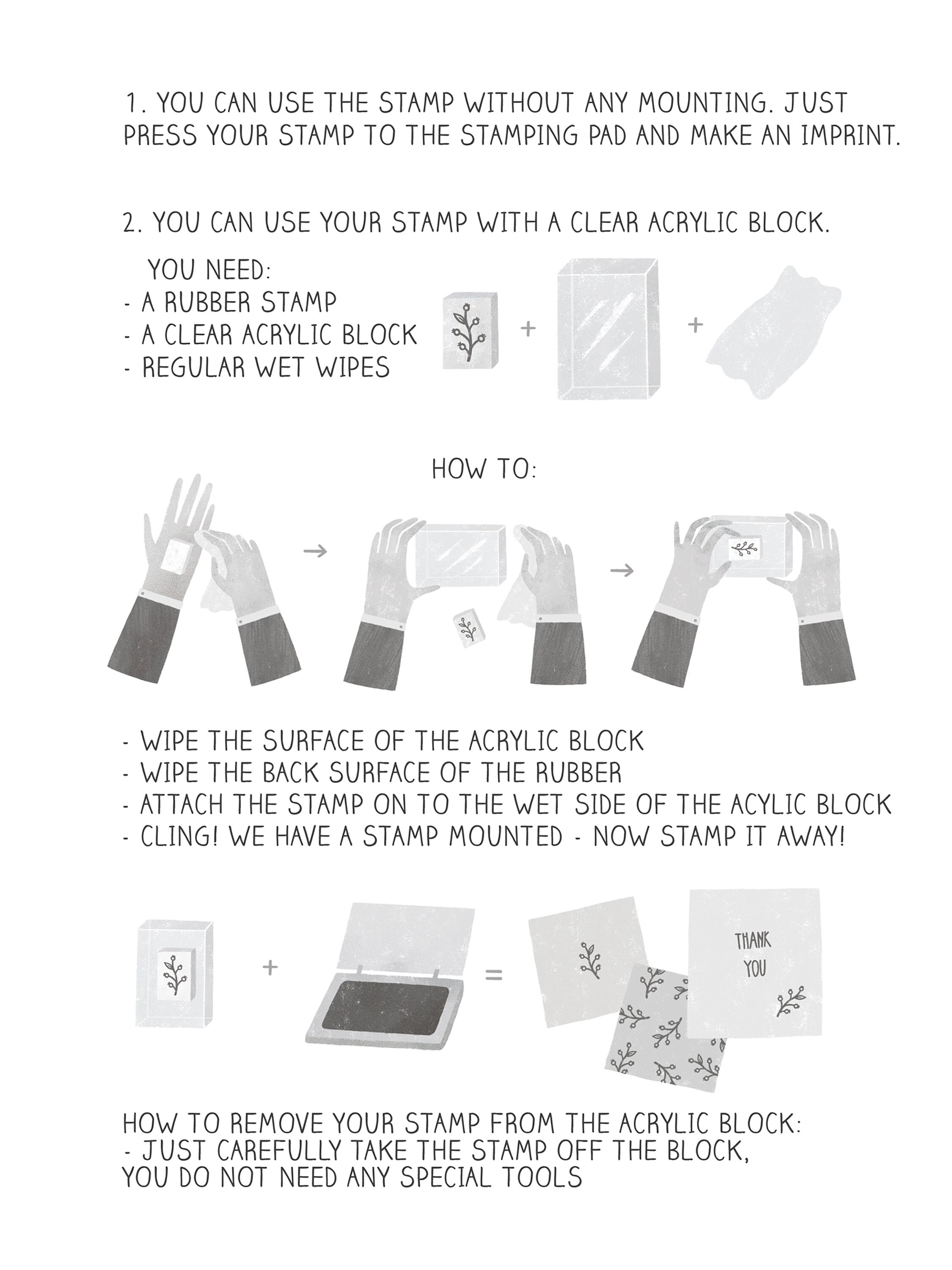 1. YOU CAN USE THE STAMP WITHOUT ANY MOUNTING. JUST PRESS YOUR STAMP TO THE STAMPING PAD AND MAKE AN IMPRINT.

2. YOU CAN USE YOUR STAMP WITH A CLEAR ACRYLIC BLOCK.

YOU NEED:
- A RUBBER STAMP
- A CLEAR ACRYLIC BLOCK
- REGULAR WET WIPES

+ +

HOW TO:

→ →

- WIPE THE SURFACE OF THE ACRYLIC BLOCK
- WIPE THE BACK SURFACE OF THE RUBBER
- ATTACH THE STAMP ON TO THE WET SIDE OF THE ACYLIC BLOCK
- CLING! WE HAVE A STAMP MOUNTED - NOW STAMP IT AWAY!

+ =

THANK YOU

HOW TO REMOVE YOUR STAMP FROM THE ACRYLIC BLOCK:
- JUST CAREFULLY TAKE THE STAMP OFF THE BLOCK, YOU DO NOT NEED ANY SPECIAL TOOLS