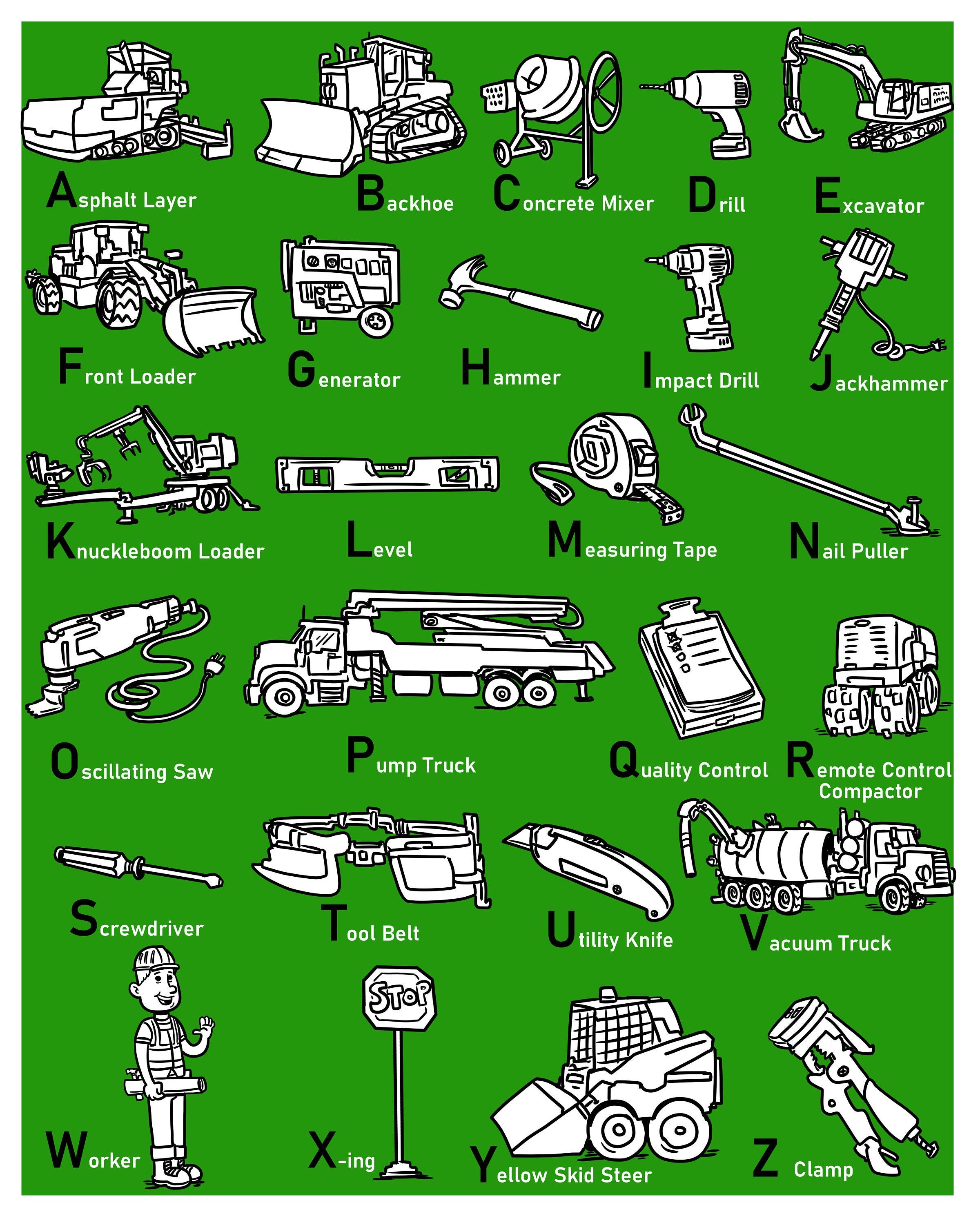 Asphalt Layer
Backhoe
Concrete Mixer
Drill
Excavator
Front Loader
Generator
Hammer
Impact Drill
Jackhammer
Knuckleboom Loader
Level
Measuring Tape
Nail Puller
Oscillating Saw
Pump Truck
Quality Control
Remote Control Compactor
Screwdriver
Tool Belt
Utility Knife
Vacuum Truck
Worker
STOP
X-ing
Yellow Skid Steer
Z Clamp