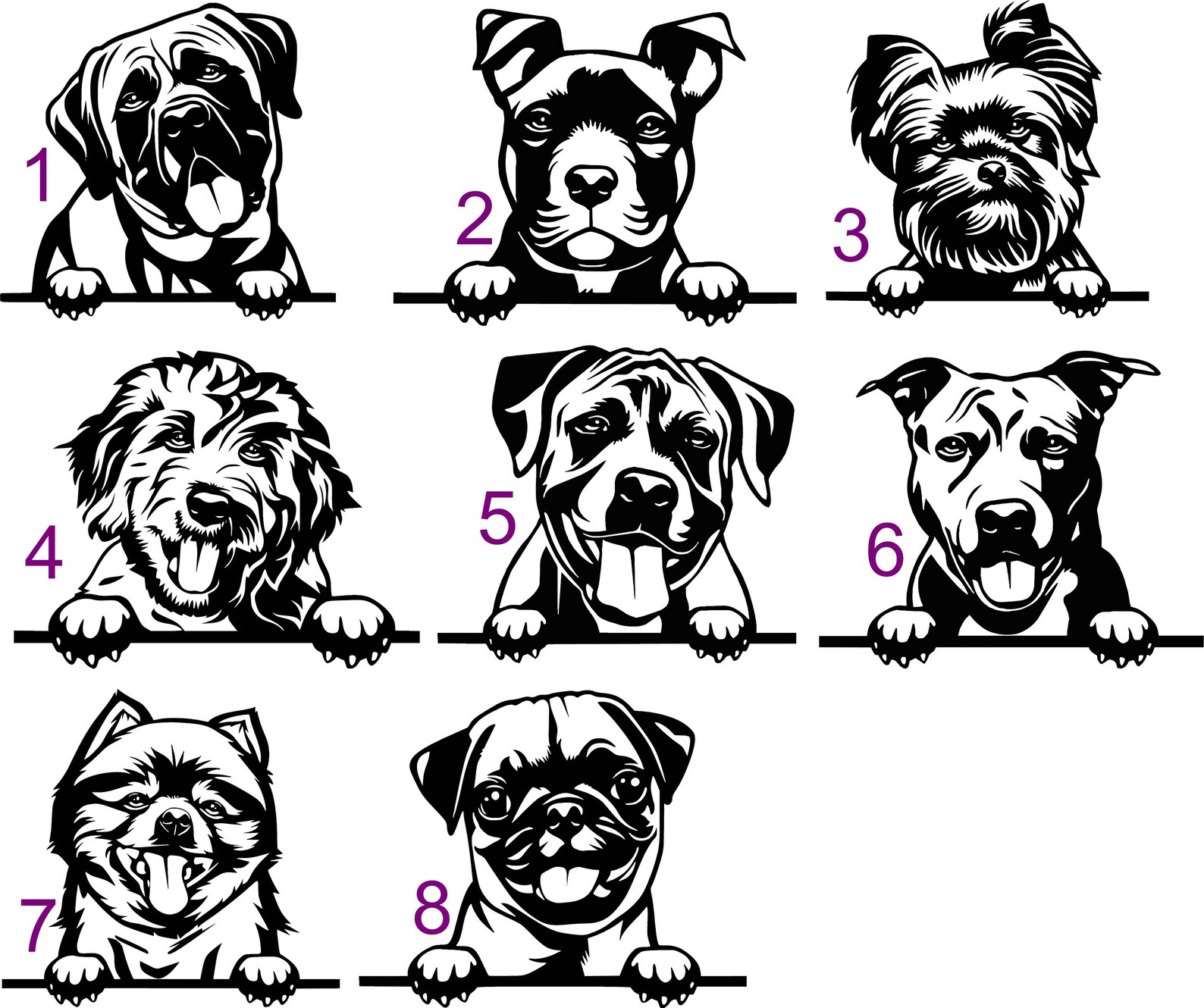 1
2
3
4
5
6
7
8