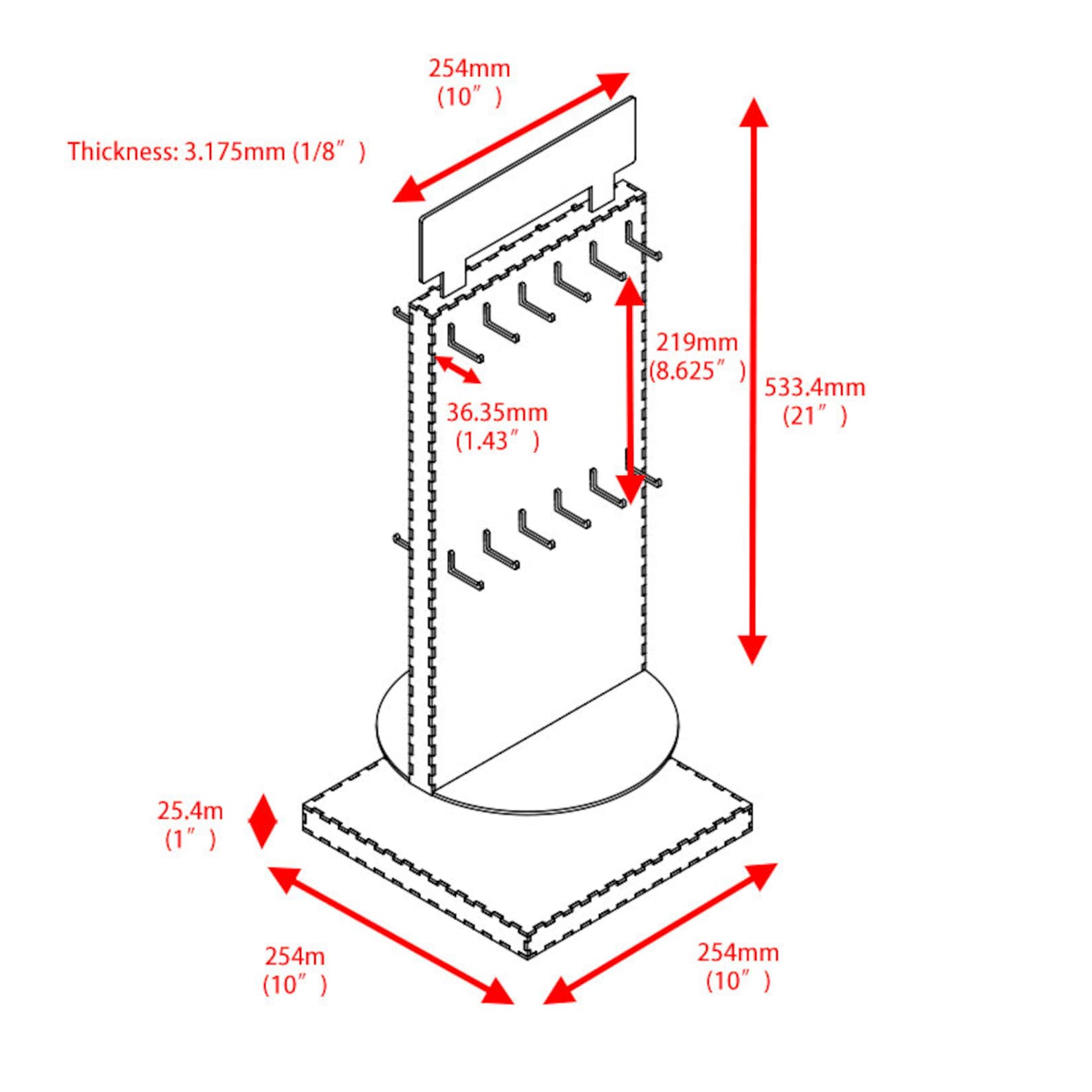 254mm
(10″)

Thickness: 3.175mm (1/8″)

219mm
(8.625″)

533.4mm
(21″)

36.35mm
(1.43″)

25.4m
(1″)

254m
(10″)

254mm
(10″)