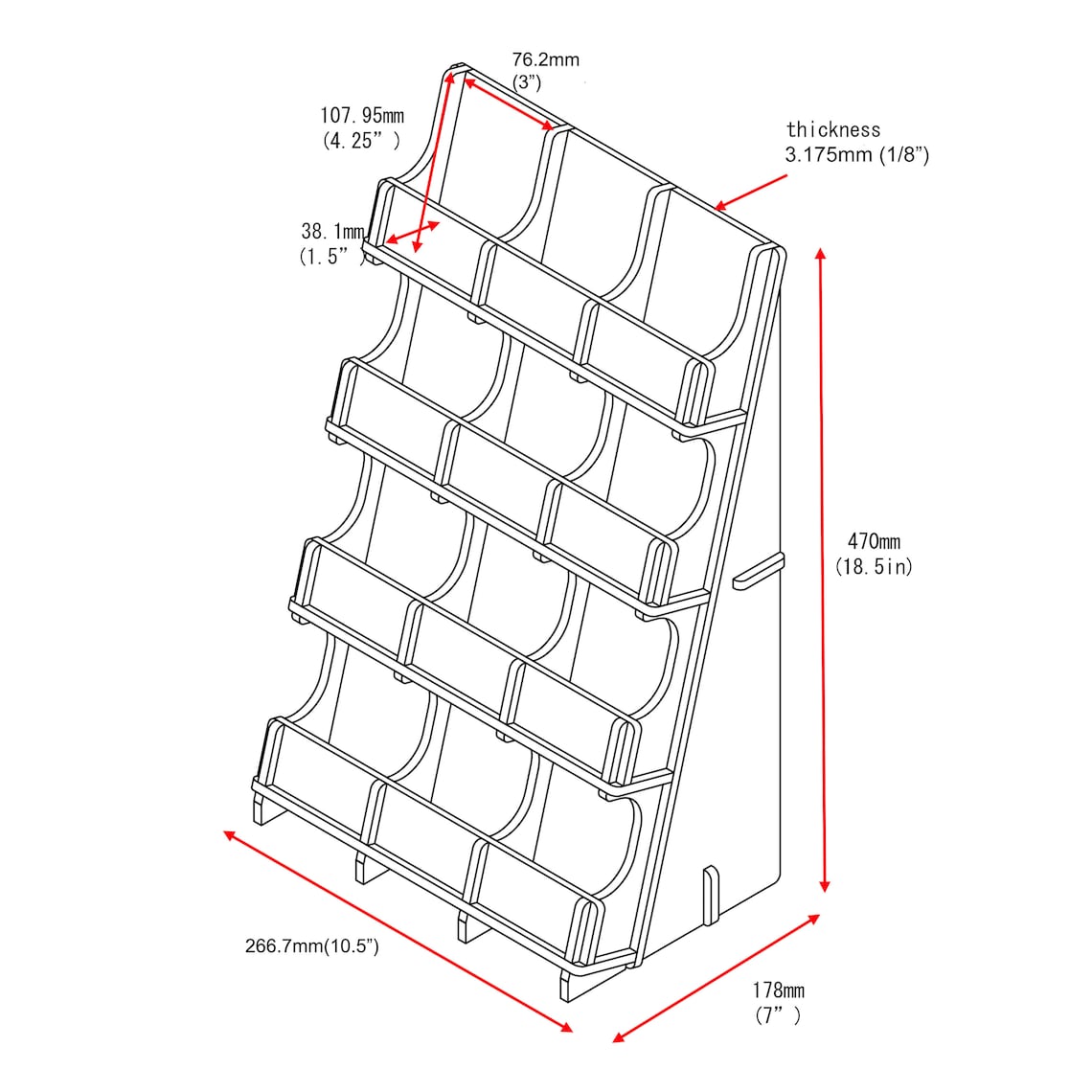 76.2mm
(3")

107.95mm
(4.25")

thickness
3.175mm (1/8")

38.1mm
(1.5")

470mm
(18.5in)

266.7mm(10.5")

178mm
(7")