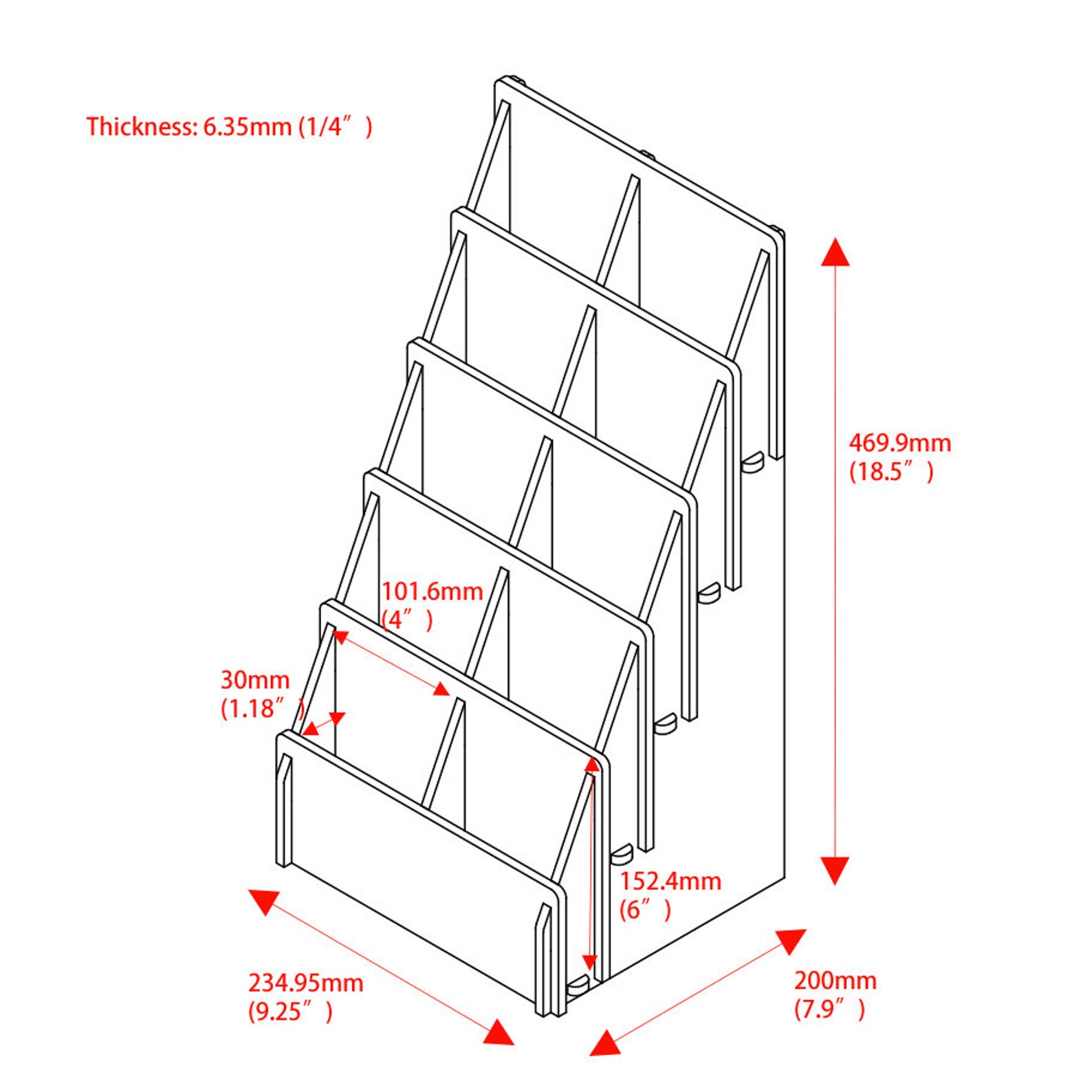 Thickness: 6.35mm (1/4″)

469.9mm
(18.5″)

101.6mm
(4″)

30mm
(1.18″)

152.4mm
(6″)

234.95mm
(9.25″)

200mm
(7.9″)