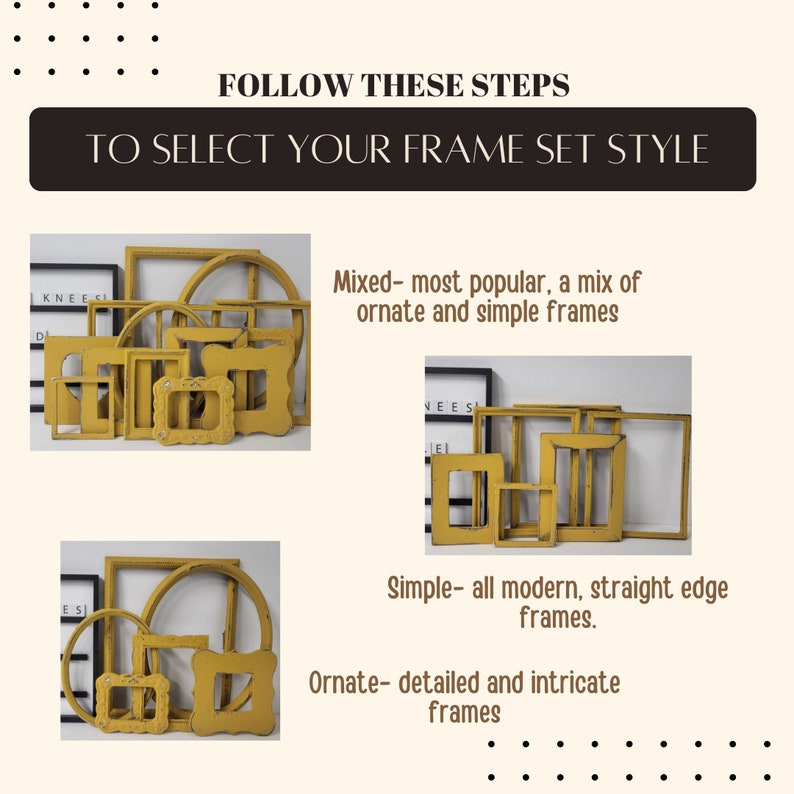 FOLLOW THESE STEPS

TO SELECT YOUR FRAME SET STYLE

KNEES

Mixed- most popular, a mix of ornate and simple frames

NEES

Simple- all modern, straight edge frames.

ES

Ornate- detailed and intricate frames