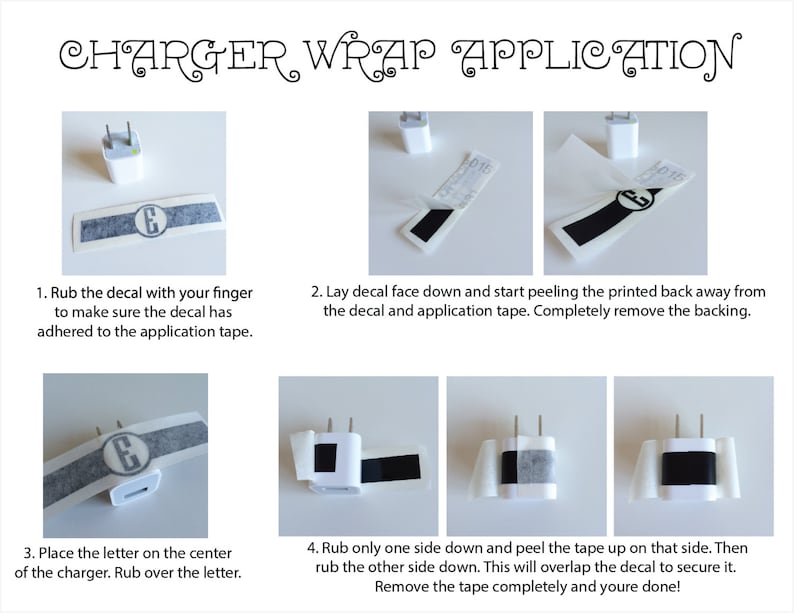 CHARGER WRAP APPLICATION

1. Rub the decal with your finger to make sure the decal has adhered to the application tape.

2. Lay decal face down and start peeling the printed back away from the decal and application tape. Completely remove the backing.

3. Place the letter on the center of the charger. Rub over the letter.

4. Rub only one side down and peel the tape up on that side. Then rub the other side down. This will overlap the decal to secure it. Remove the tape completely and youre done!