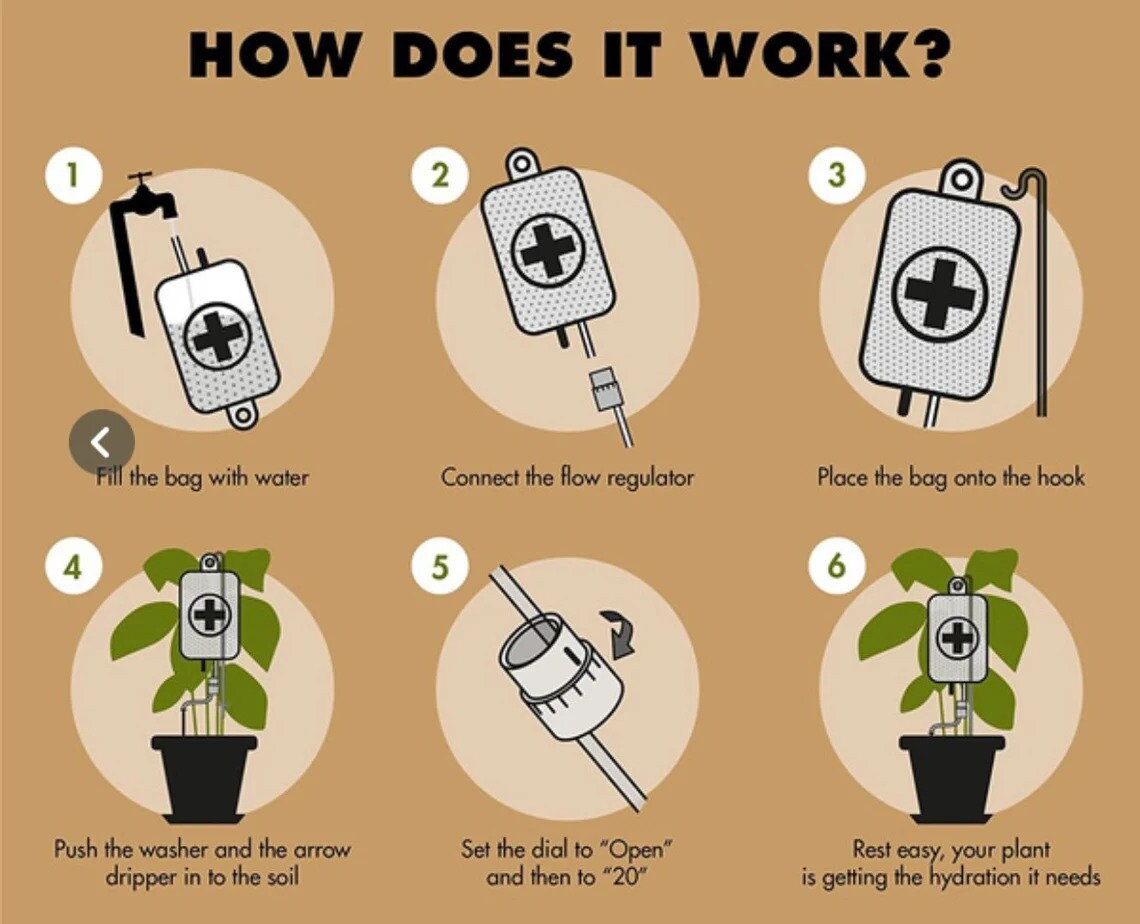 HOW DOES IT WORK?

1

Fill the bag with water

2

Connect the flow regulator

3

Place the bag onto the hook

4

Push the washer and the arrow dripper in to the soil

5

Set the dial to "Open" and then to "20"

6

Rest easy, your plant is getting the hydration it needs