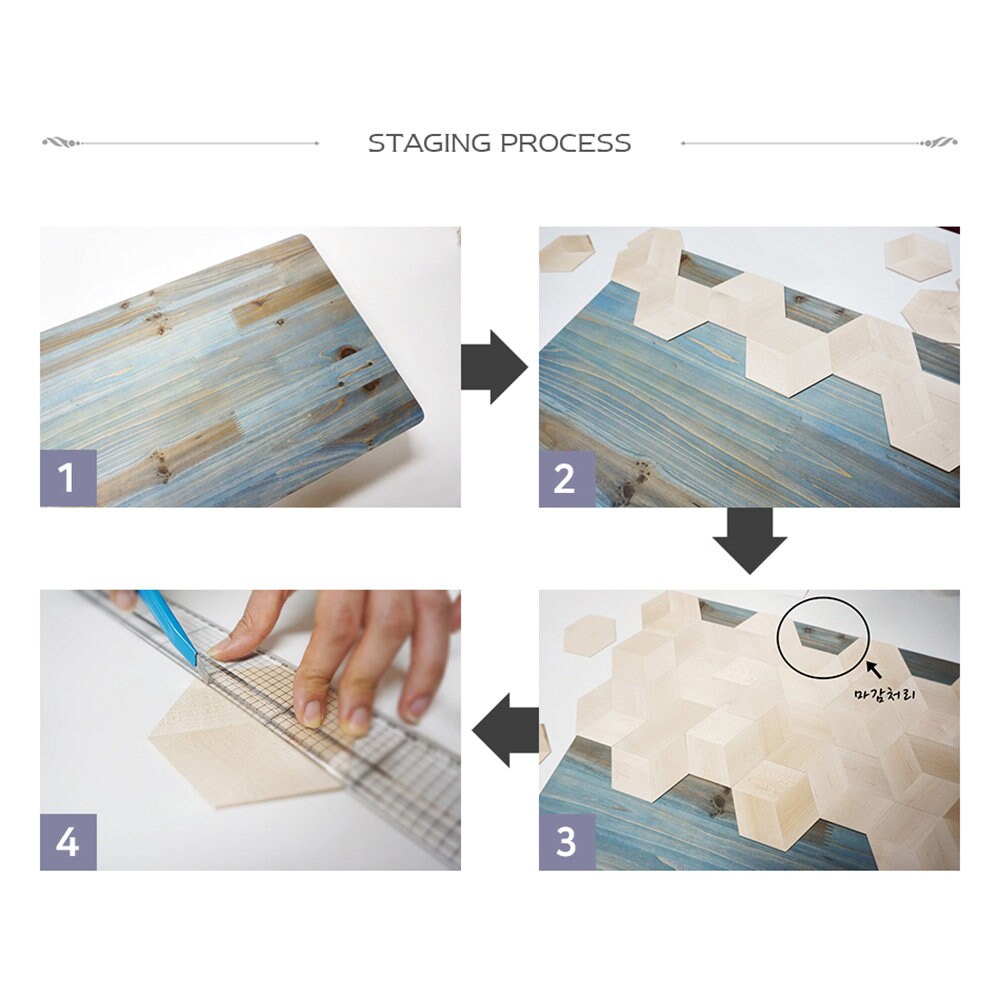 STAGING PROCESS

1

2

마감처리

3

4