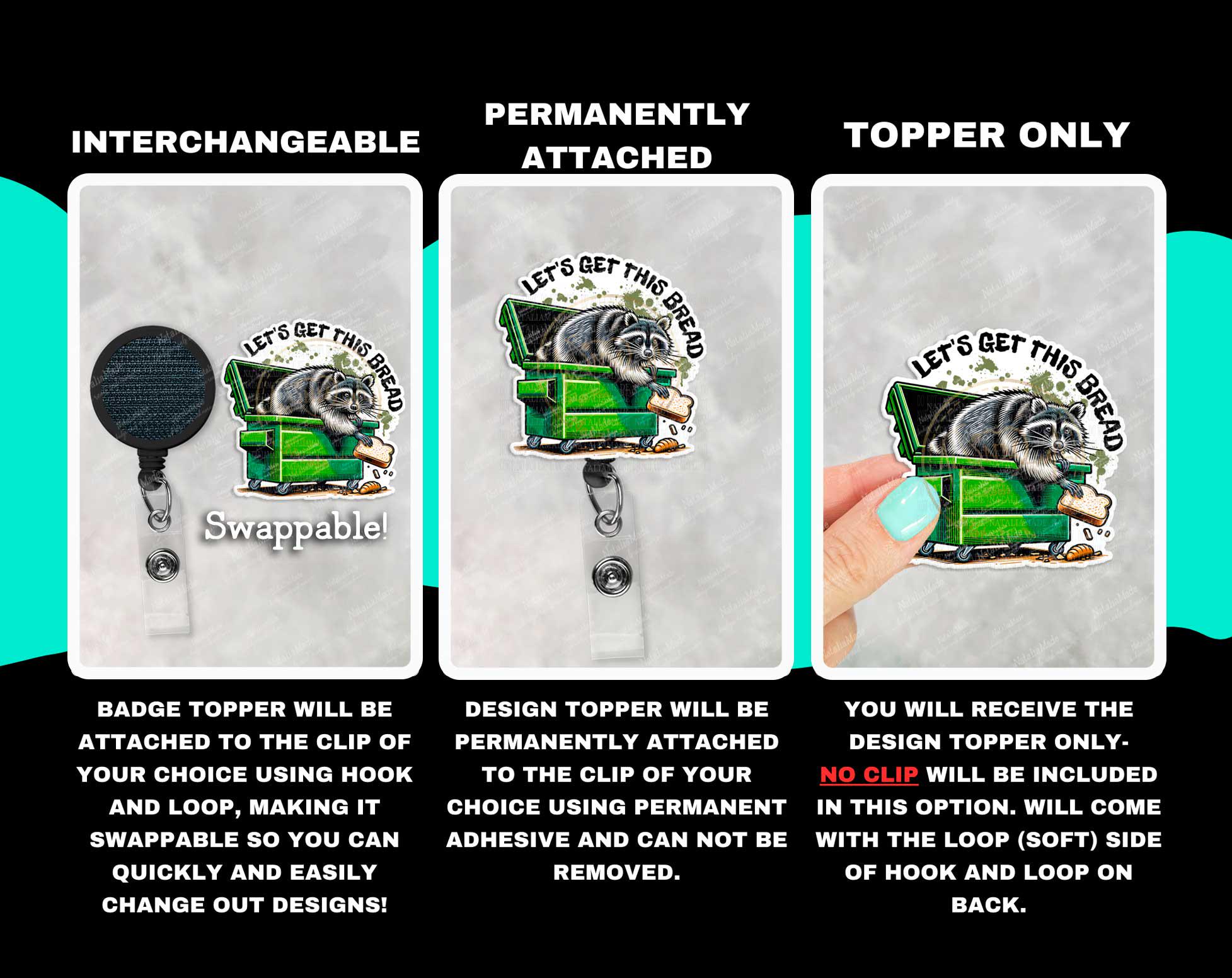 INTERCHANGEABLE

LET'S GET THIS BREAD

Swappable!

BADGE TOPPER WILL BE ATTACHED TO THE CLIP OF YOUR CHOICE USING HOOK AND LOOP, MAKING IT SWAPPABLE SO YOU CAN QUICKLY AND EASILY CHANGE OUT DESIGNS!

PERMANENTLY ATTACHED

LET'S GET THIS BREAD

DESIGN TOPPER WILL BE PERMANENTLY ATTACHED TO THE CLIP OF YOUR CHOICE USING PERMANENT ADHESIVE AND CAN NOT BE REMOVED.

TOPPER ONLY

LET'S GET THIS BREAD

YOU WILL RECEIVE THE DESIGN TOPPER ONLY- NO CLIP WILL BE INCLUDED IN THIS OPTION. WILL COME WITH THE LOOP (SOFT) SIDE OF HOOK AND LOOP ON BACK.