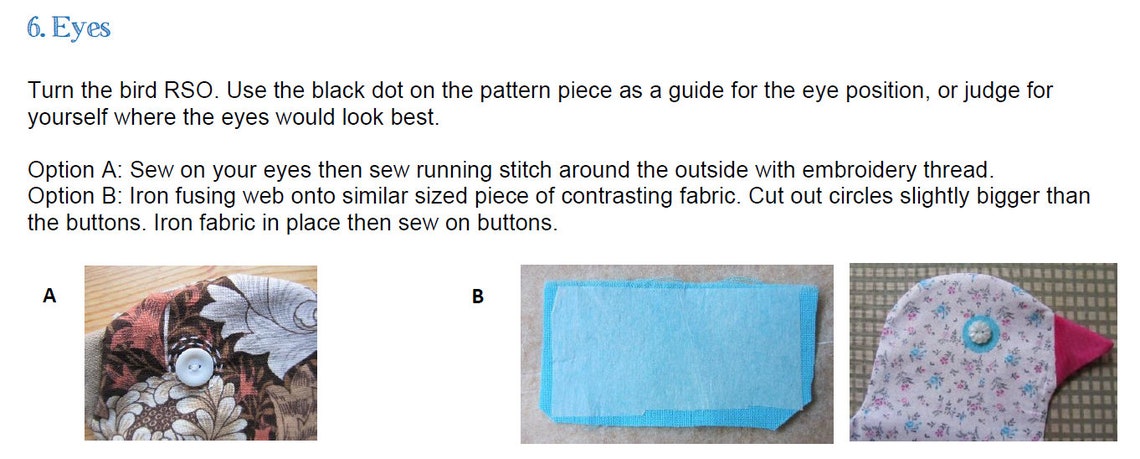 6. Eyes

Turn the bird RSO. Use the black dot on the pattern piece as a guide for the eye position, or judge for yourself where the eyes would look best.

Option A: Sew on your eyes then sew running stitch around the outside with embroidery thread.
Option B: Iron fusing web onto similar sized piece of contrasting fabric. Cut out circles slightly bigger than the buttons. Iron fabric in place then sew on buttons.

A

B