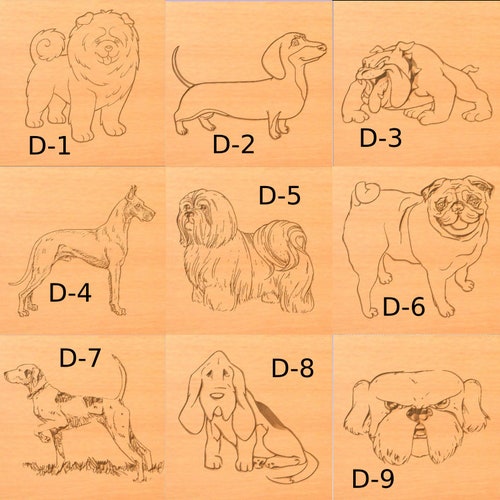 D-1

D-2

D-3

D-4

D-5

D-6

D-7

D-8

D-9