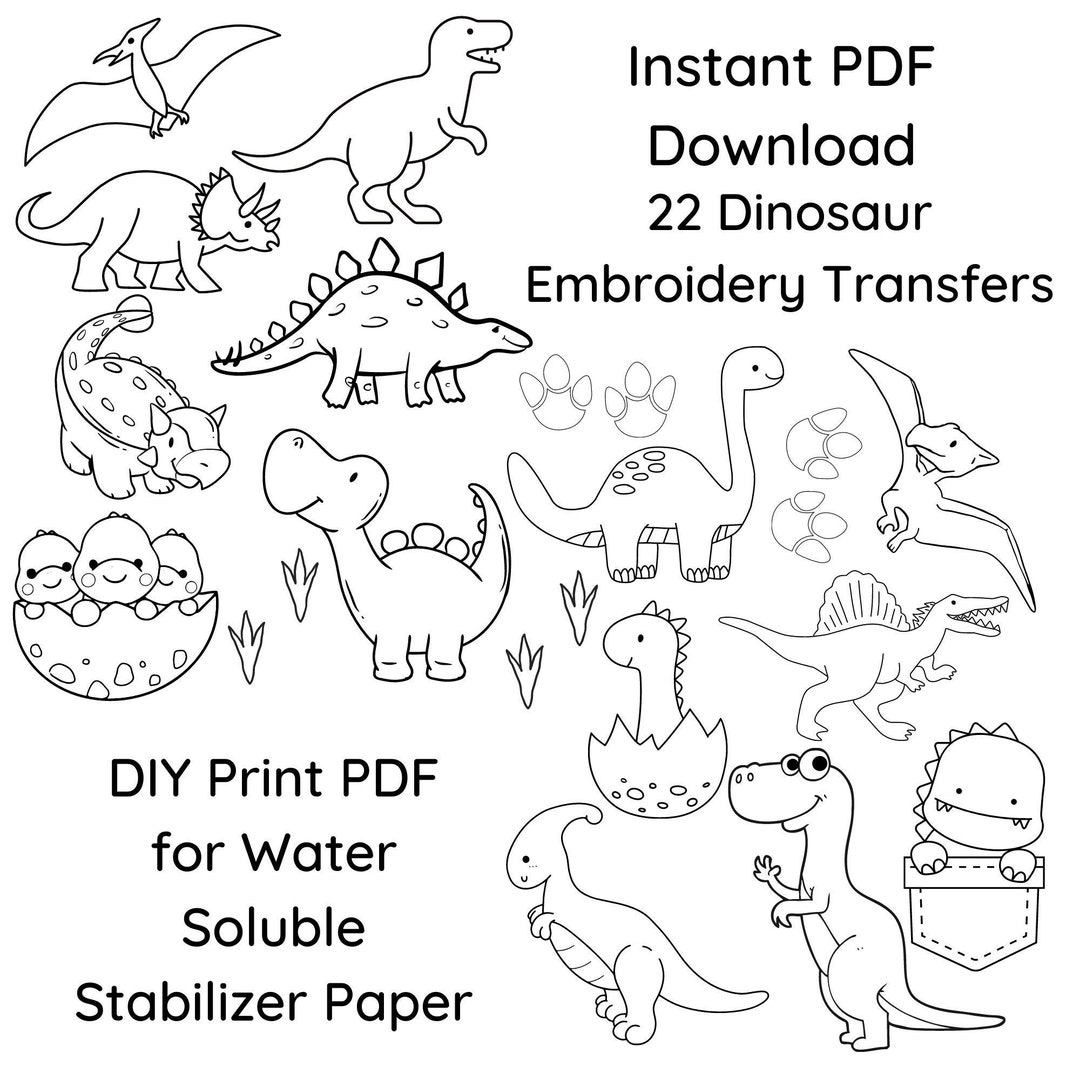 Instant PDF Download
22 Dinosaur Embroidery Transfers

DIY Print PDF for Water Soluble Stabilizer Paper