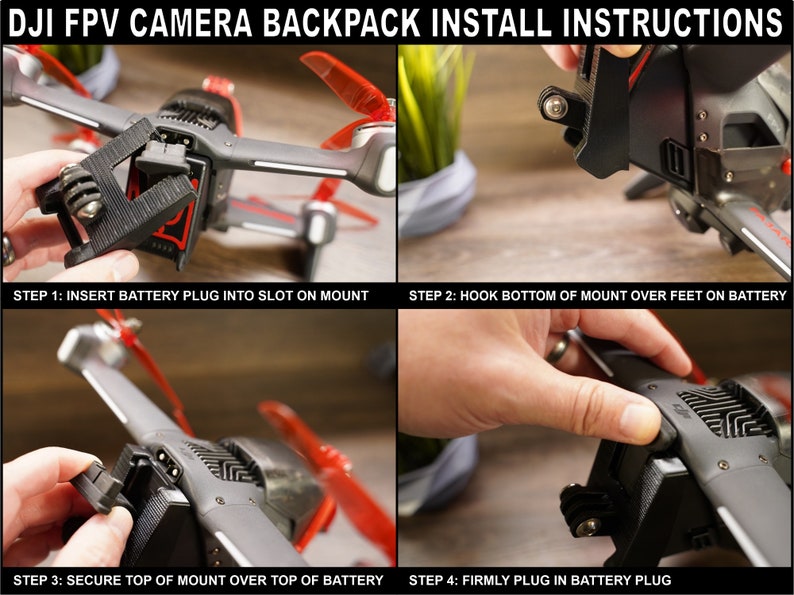 DJI FPV CAMERA BACKPACK INSTALL INSTRUCTIONS

STEP 1: INSERT BATTERY PLUG INTO SLOT ON MOUNT

STEP 2: HOOK BOTTOM OF MOUNT OVER FEET ON BATTERY

STEP 3: SECURE TOP OF MOUNT OVER TOP OF BATTERY

STEP 4: FIRMLY PLUG IN BATTERY PLUG