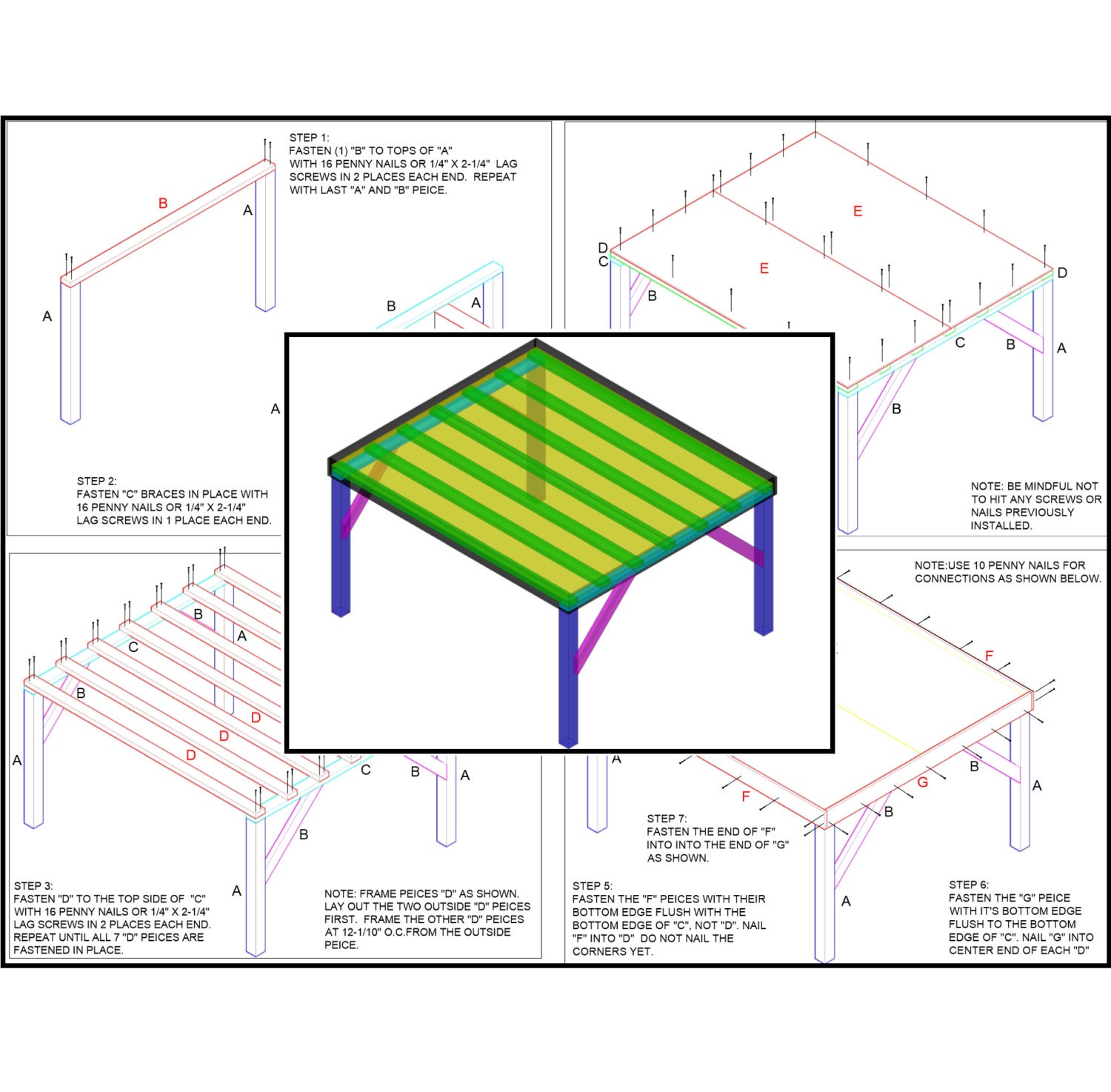 STEP 1:
FASTEN (1) "B" TO TOPS OF "A" WITH 16 PENNY NAILS OR 1/4" X 2-1/4" LAG SCREWS IN 2 PLACES EACH END. REPEAT WITH LAST "A" AND "B" PEICE.

B
A
A
B
A
A

STEP 2:
FASTEN "C" BRACES IN PLACE WITH 16 PENNY NAILS OR 1/4" X 2-1/4" LAG SCREWS IN 1 PLACE EACH END.

E
E
D
C
B
D
C
B
A
B

NOTE: BE MINDFUL NOT TO HIT ANY SCREWS OR NAILS PREVIOUSLY INSTALLED.

B
A
C
B
D
D
D
A
C
B
A
B
A

STEP 3:
FASTEN "D" TO THE TOP SIDE OF "C" WITH 16 PENNY NAILS OR 1/4" X 2-1/4" LAG SCREWS IN 2 PLACES EACH END. REPEAT UNTIL ALL 7 "D" PEICES ARE FASTENED IN PLACE.

NOTE: FRAME PEICES "D" AS SHOWN. LAY OUT THE TWO OUTSIDE "D" PEICES FIRST. FRAME THE OTHER "D" PEICES AT 12-1/10" O.C.FROM THE OUTSIDE PEICE.

NOTE:USE 10 PENNY NAILS FOR CONNECTIONS AS SHOWN BELOW.

F
A
F
G
B
B
A
A

STEP 7:
FASTEN THE END OF "F" INTO INTO THE END OF "G" AS SHOWN.

STEP 5:
FASTEN THE "F" PEICES WITH THEIR BOTTOM EDGE FLUSH WITH THE BOTTOM EDGE OF "C", NOT "D". NAIL "F" INTO "D" DO NOT NAIL THE CORNERS YET.

STEP 6:
FASTEN THE "G" PEICE WITH IT'S BOTTOM EDGE FLUSH TO THE BOTTOM EDGE OF "C". NAIL "G" INTO CENTER END OF EACH "D"