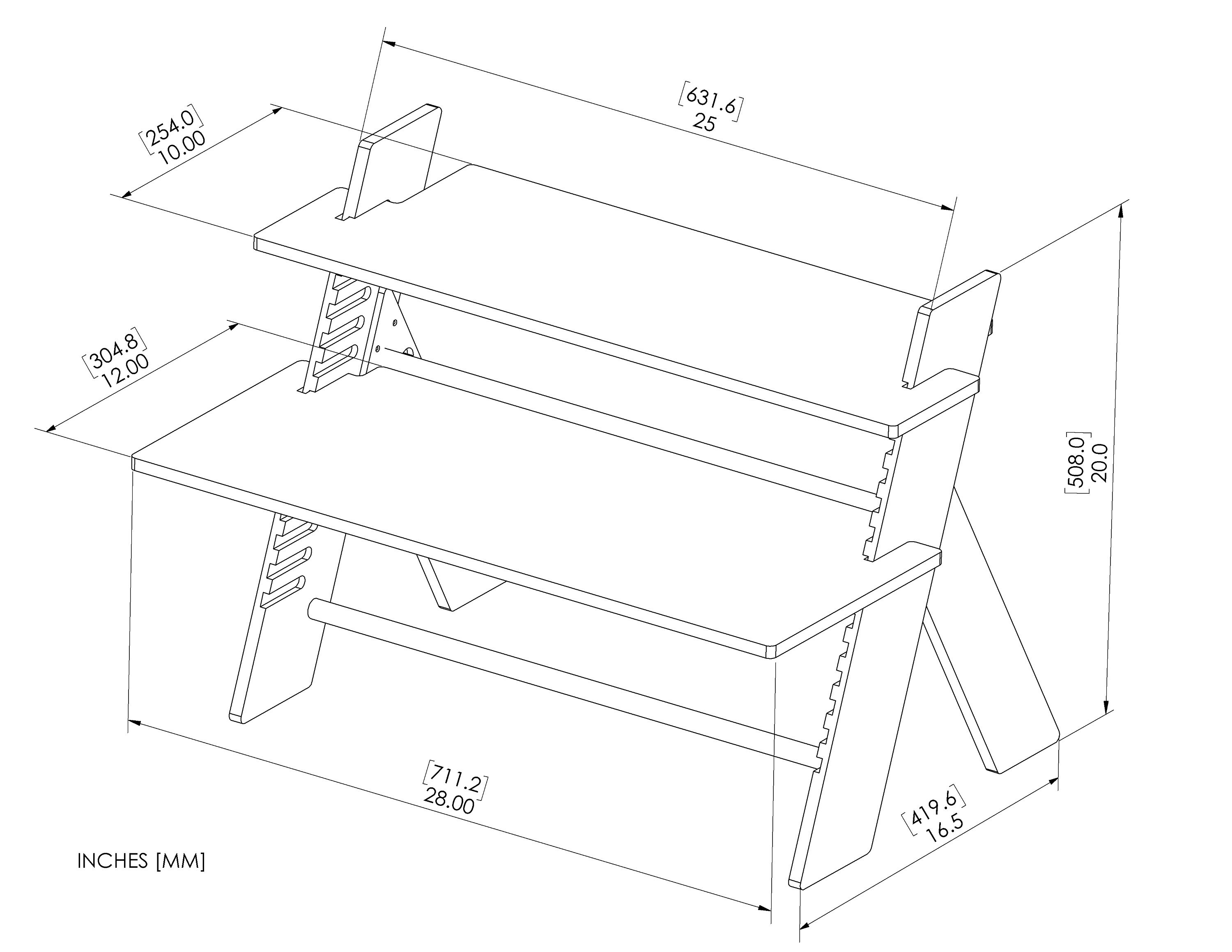 [254.0]
10.00

[631.6]
25

[304.8]
12.00

[508.0]
20.0

[711.2]
28.00

[419.6]
16.5

INCHES [MM]