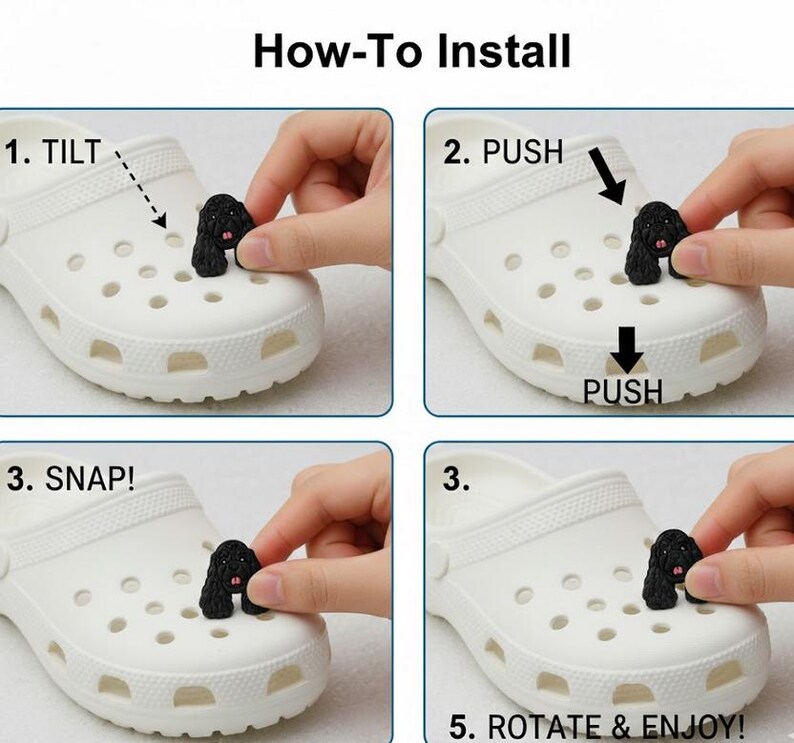 How-To Install

1. TILT

2. PUSH

PUSH

3. SNAP!

3.

5. ROTATE & ENJOY!