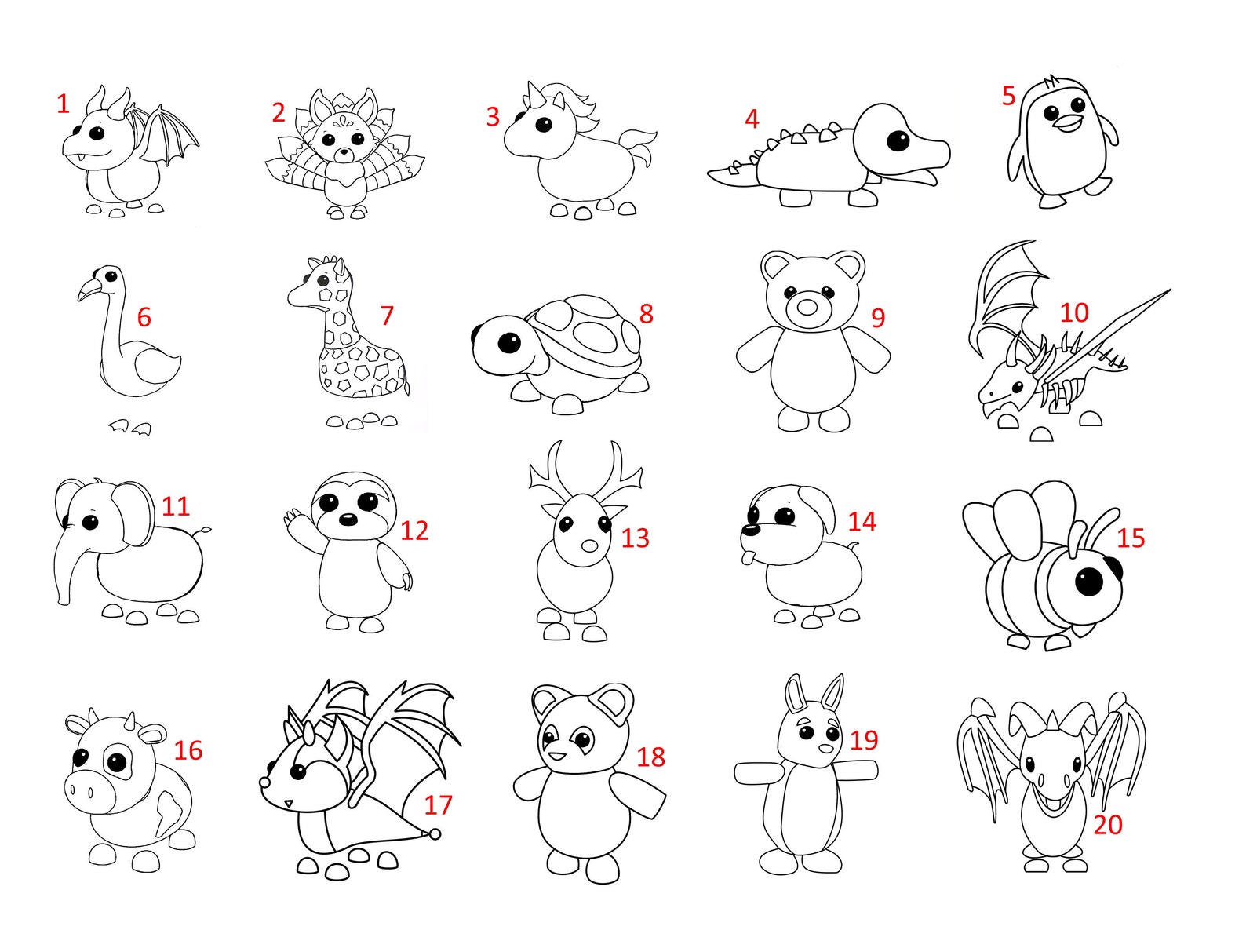 1 2 3 4 5

6 7 8 9 10

11 12 13 14 15

16 17 18 19 20