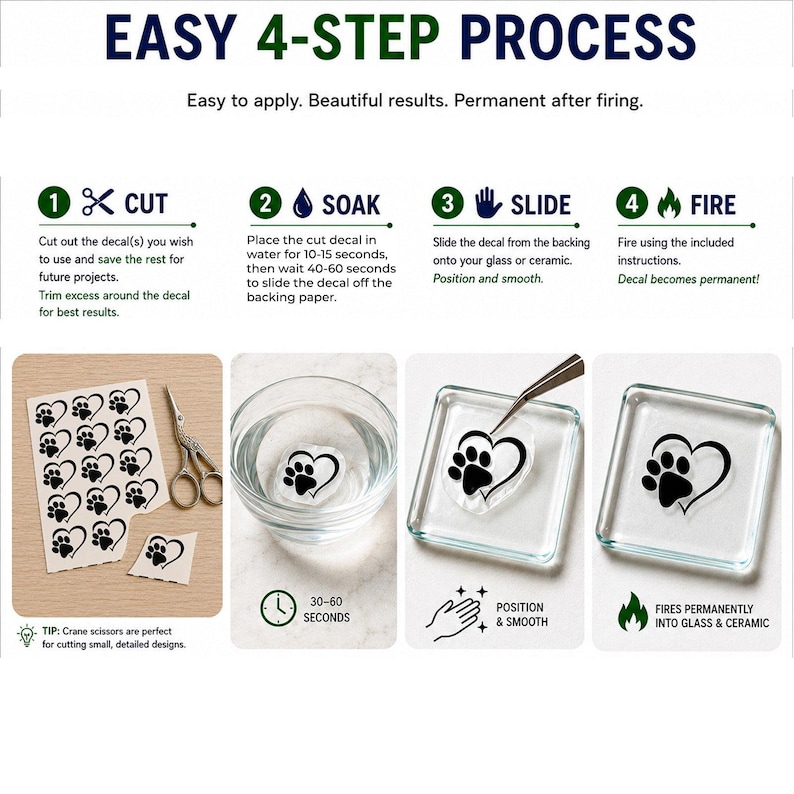 EASY 4-STEP PROCESS

Easy to apply. Beautiful results. Permanent after firing.

1 CUT

Cut out the decal(s) you wish to use and save the rest for future projects.
Trim excess around the decal for best results.

2 SOAK

Place the cut decal in water for 10-15 seconds, then wait 40-60 seconds to slide the decal off the backing paper.

3 SLIDE

Slide the decal from the backing onto your glass or ceramic.
Position and smooth.

4 FIRE

Fire using the included instructions.
Decal becomes permanent!

TIP: Crane scissors are perfect for cutting small, detailed designs.

30–60 SECONDS

POSITION & SMOOTH

FIRES PERMANENTLY INTO GLASS & CERAMIC