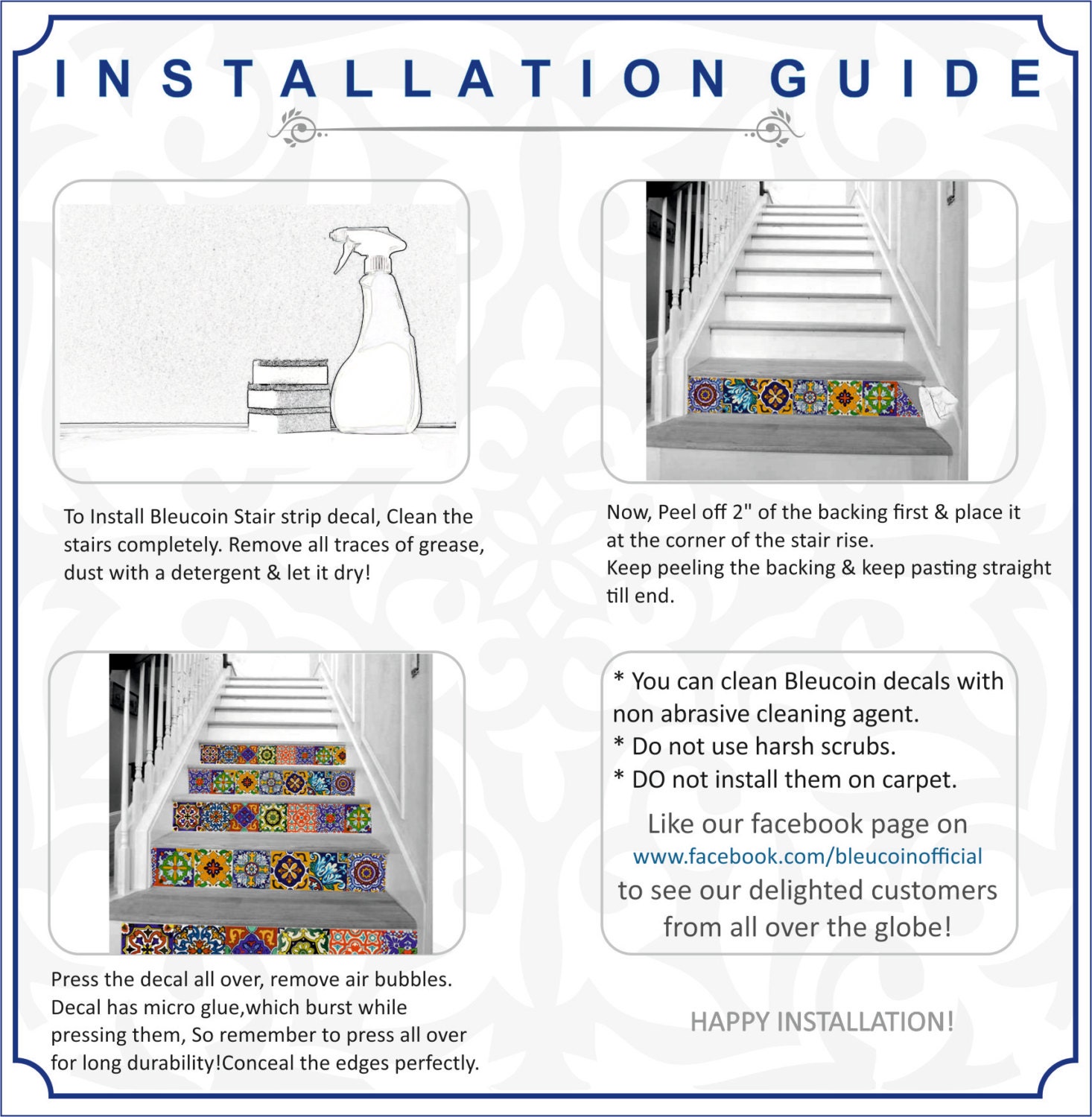 INSTALLATION GUIDE

To Install Bleucoin Stair strip decal, Clean the stairs completely. Remove all traces of grease, dust with a detergent & let it dry!

Now, Peel off 2" of the backing first & place it at the corner of the stair rise.
Keep peeling the backing & keep pasting straight till end.

Press the decal all over, remove air bubbles. Decal has micro glue,which burst while pressing them, So remember to press all over for long durability!Conceal the edges perfectly.

* You can clean Bleucoin decals with non abrasive cleaning agent.
* Do not use harsh scrubs.
* DO not install them on carpet.

Like our facebook page on
www.facebook.com/bleucoinofficial
to see our delighted customers from all over the globe!

HAPPY INSTALLATION!