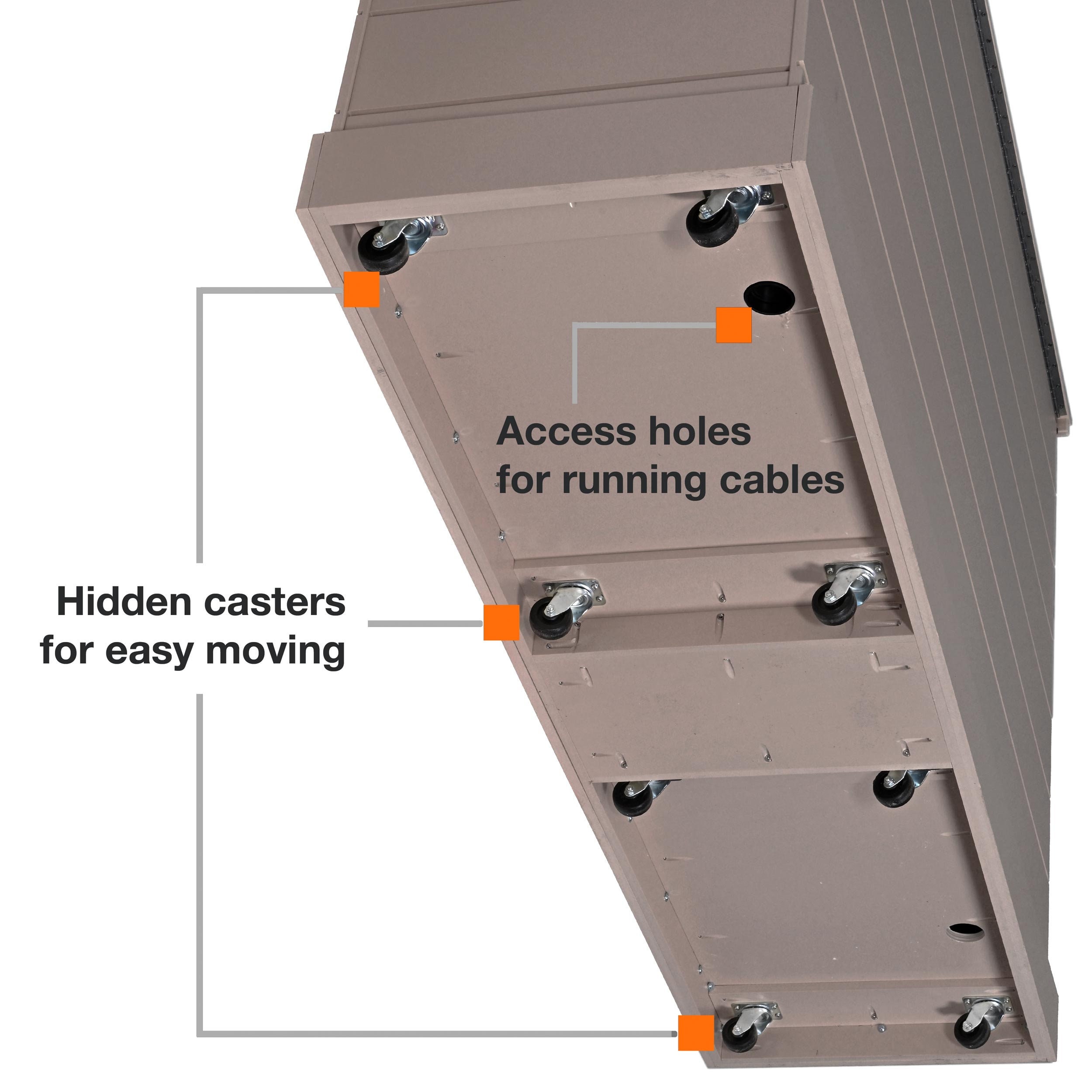 Access holes
for running cables

Hidden casters
for easy moving