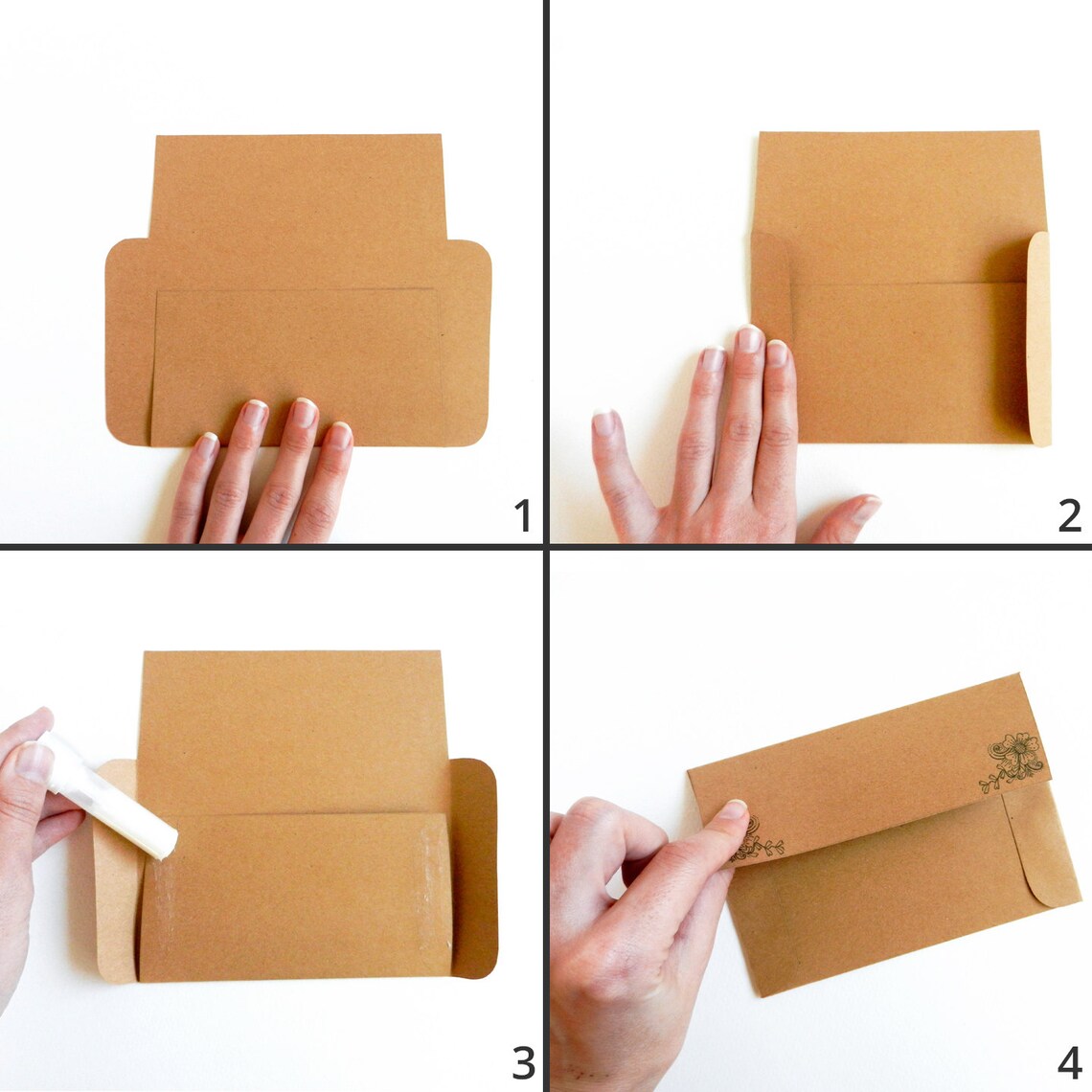 1

2

3

4